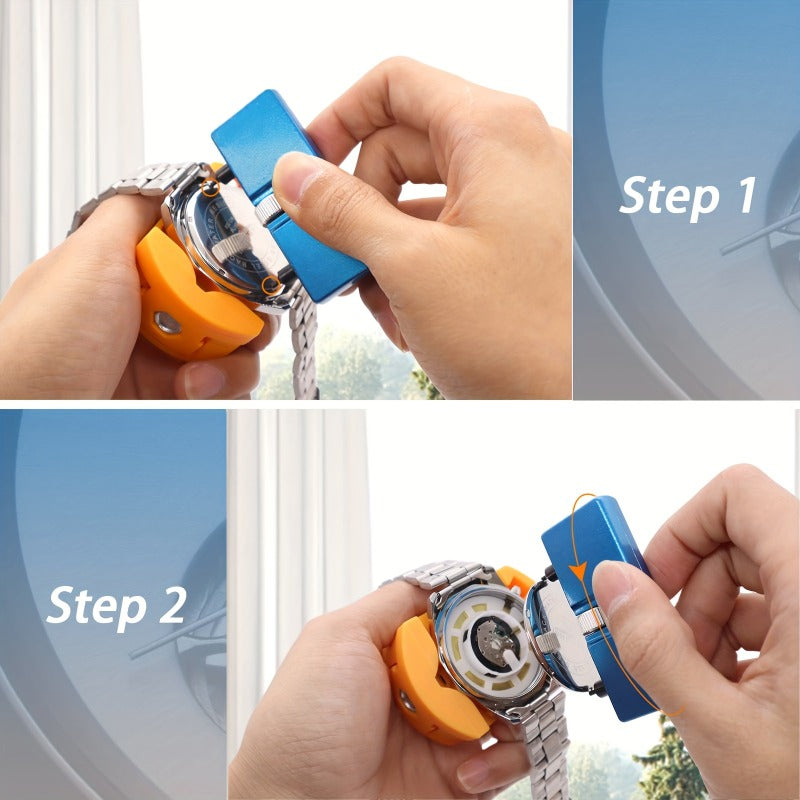 Step 1

Step 2