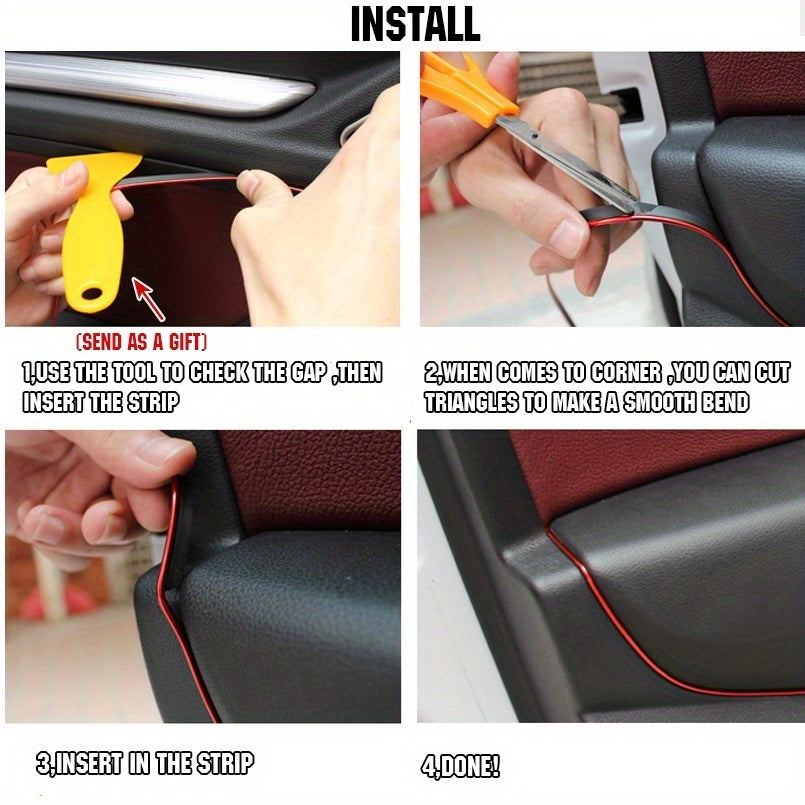 INSTALL

(SEND AS A GIFT)

1,USE THE TOOL TO CHECK THE GAP ,THEN INSERT THE STRIP

2,WHEN COMES TO CORNER ,YOU CAN CUT TRIANGLES TO MAKE A SMOOTH BEND

3,INSERT IN THE STRIP

4,DONE!