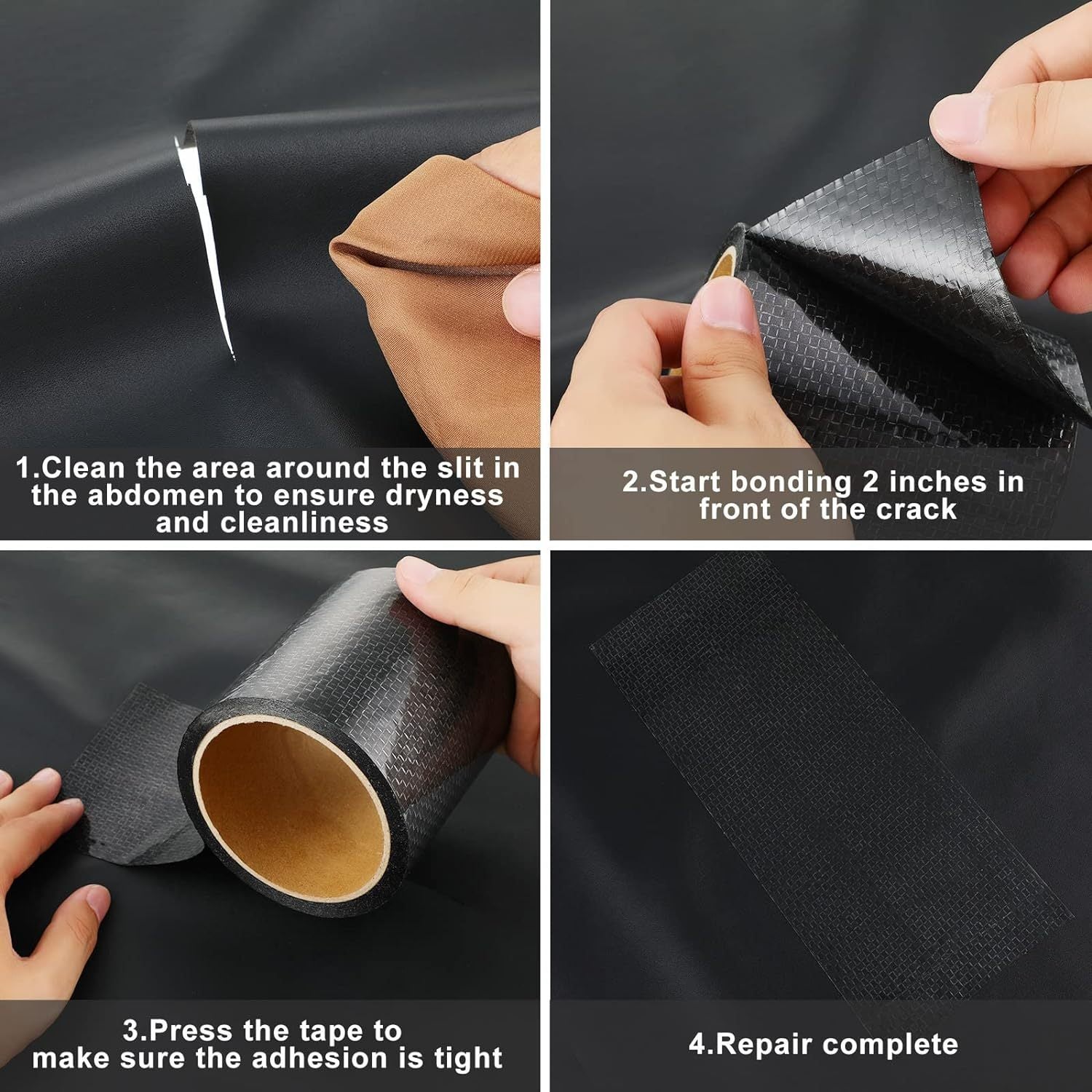 1.Clean the area around the slit in the abdomen to ensure dryness and cleanliness

2.Start bonding 2 inches in front of the crack

3.Press the tape to make sure the adhesion is tight

4.Repair complete