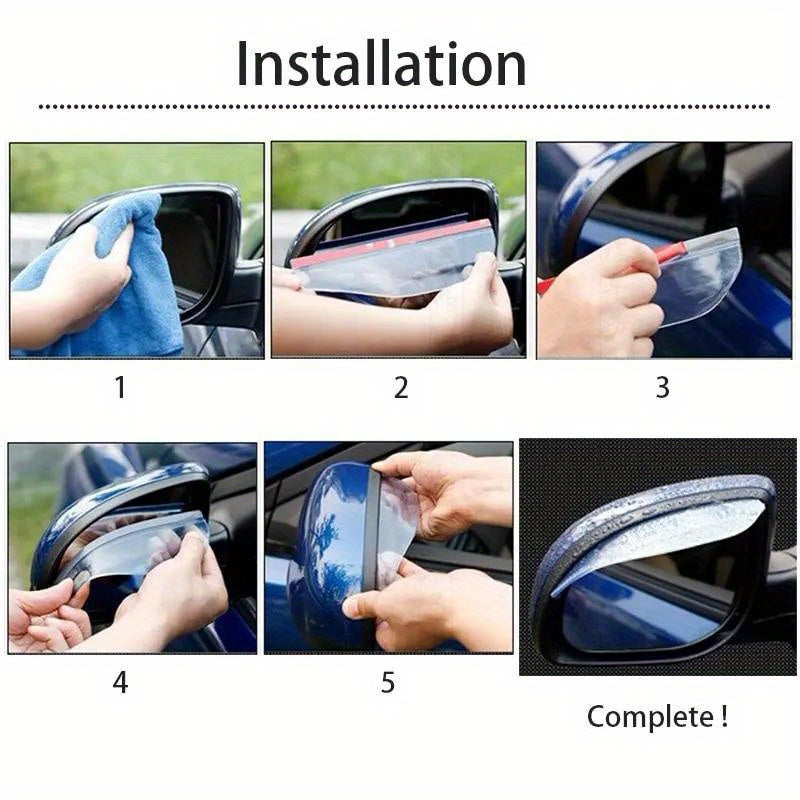 Installation

1

2

3

4

5

Complete !