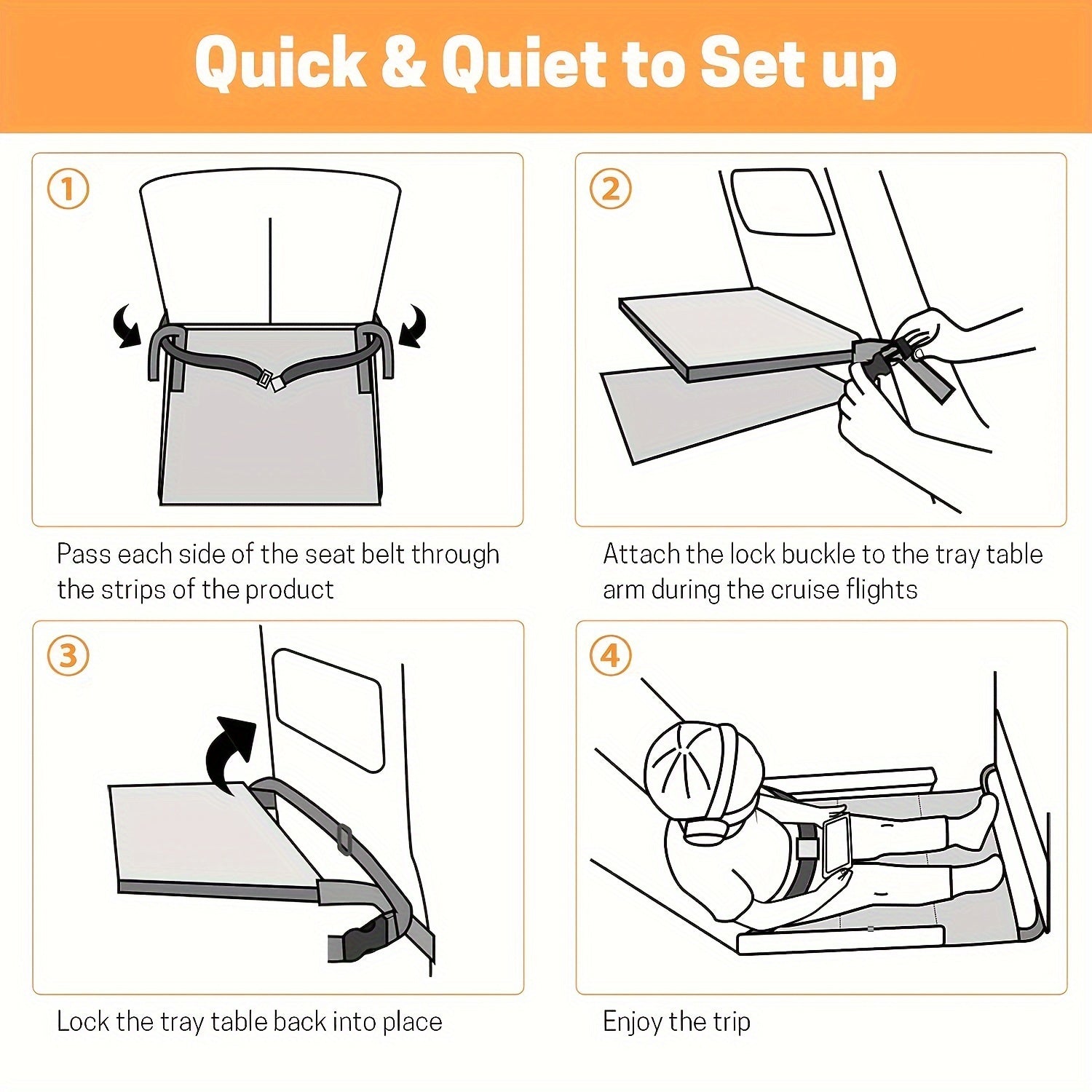 Quick & Quiet to Set up

①

Pass each side of the seat belt through the strips of the product

②

Attach the lock buckle to the tray table arm during the cruise flights

③

Lock the tray table back into place

④

Enjoy the trip