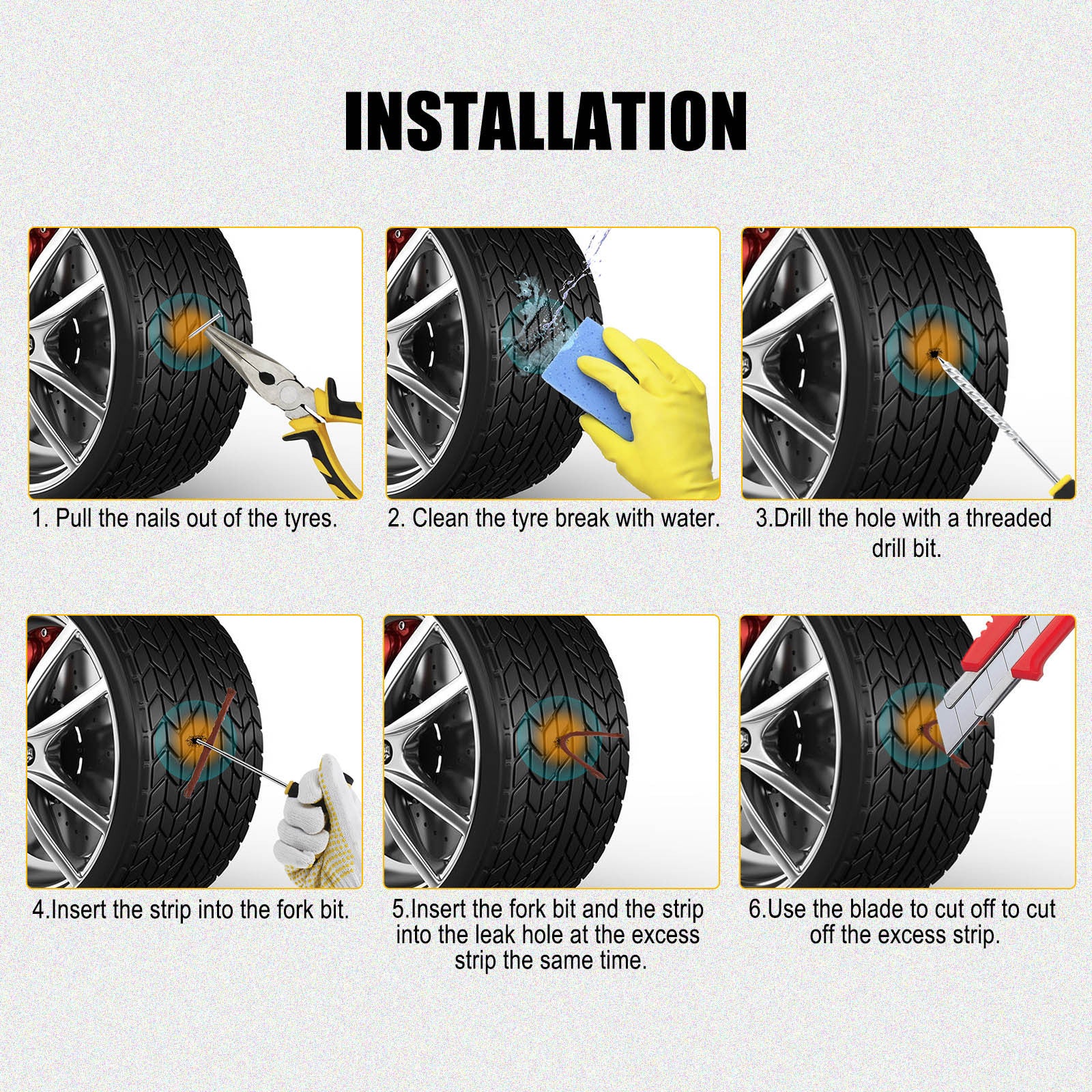 INSTALLATION

1. Pull the nails out of the tyres.

2. Clean the tyre break with water.

3.Drill the hole with a threaded drill bit.

4.Insert the strip into the fork bit.

5.Insert the fork bit and the strip into the leak hole at the excess strip the same time.

6.Use the blade to cut off to cut off the excess strip.