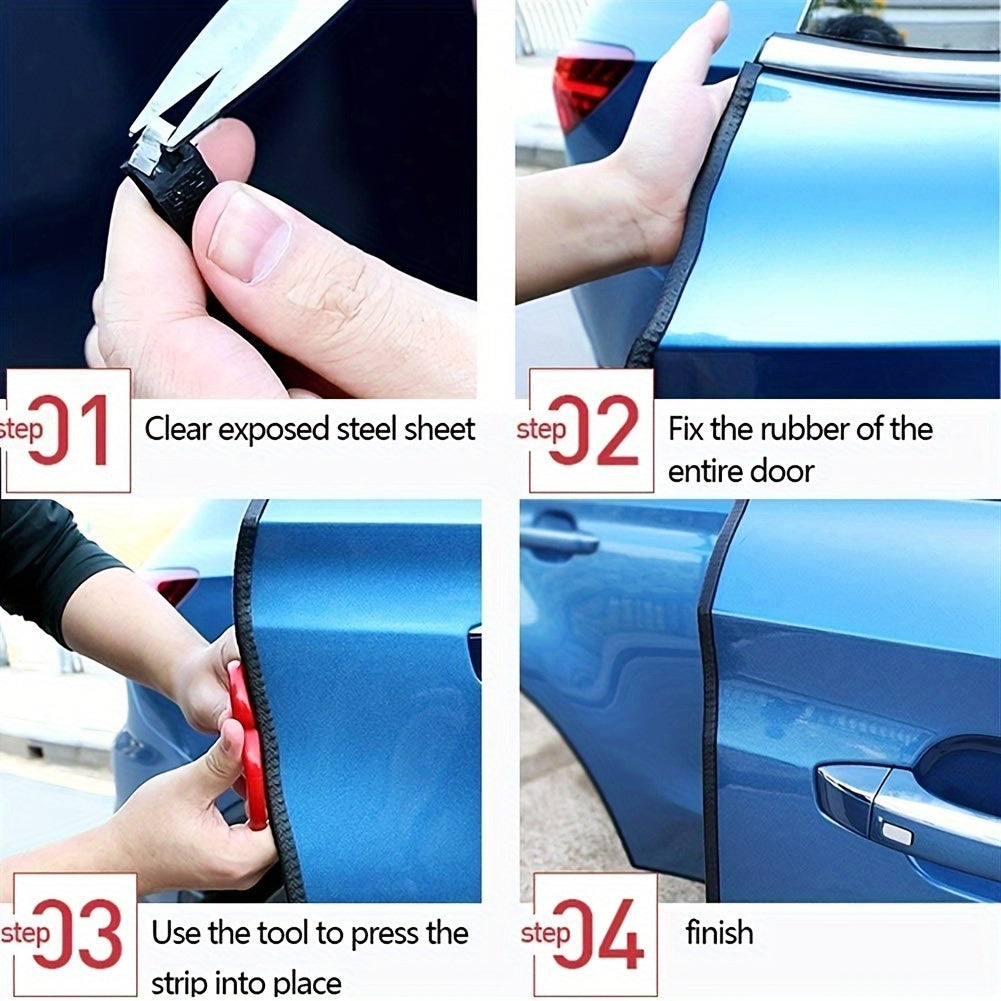 step 01 Clear exposed steel sheet

step 02 Fix the rubber of the entire door

step 03 Use the tool to press the strip into place

step 04 finish