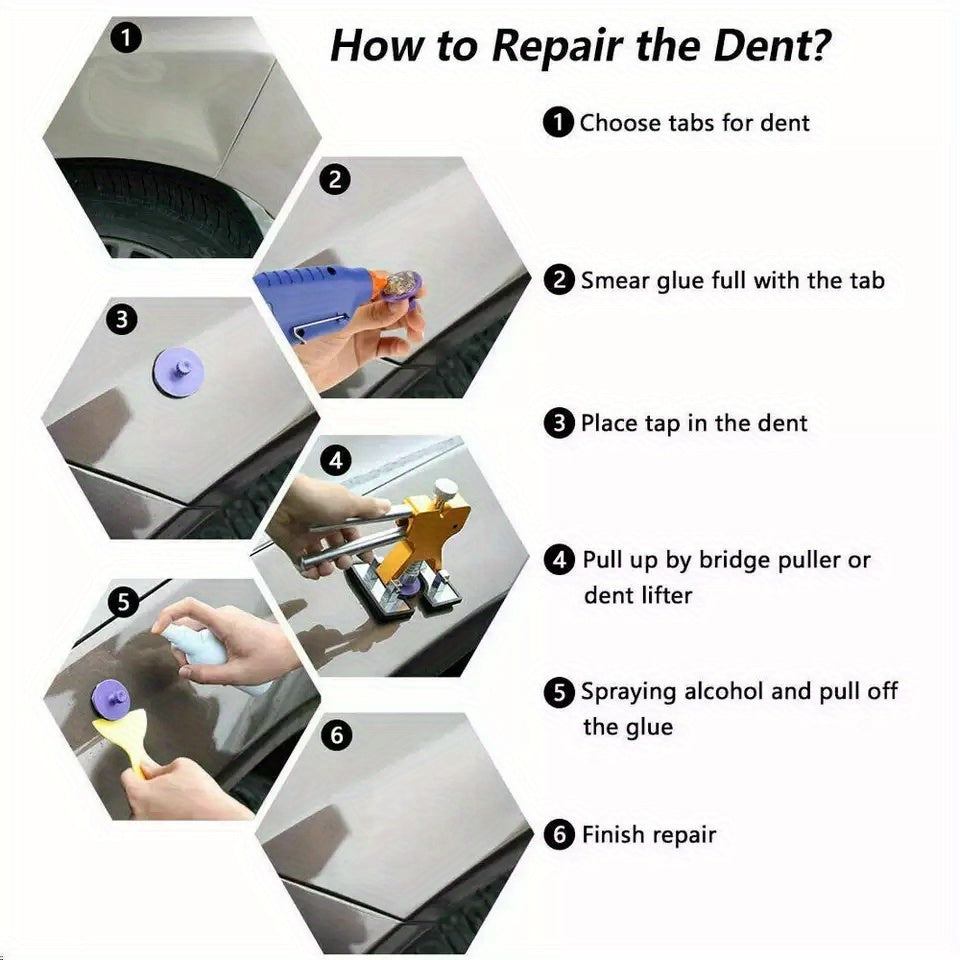 How to Repair the Dent?

1

2

3

4

5

6

1 Choose tabs for dent

2 Smear glue full with the tab

3 Place tap in the dent

4 Pull up by bridge puller or dent lifter

5 Spraying alcohol and pull off the glue

6 Finish repair