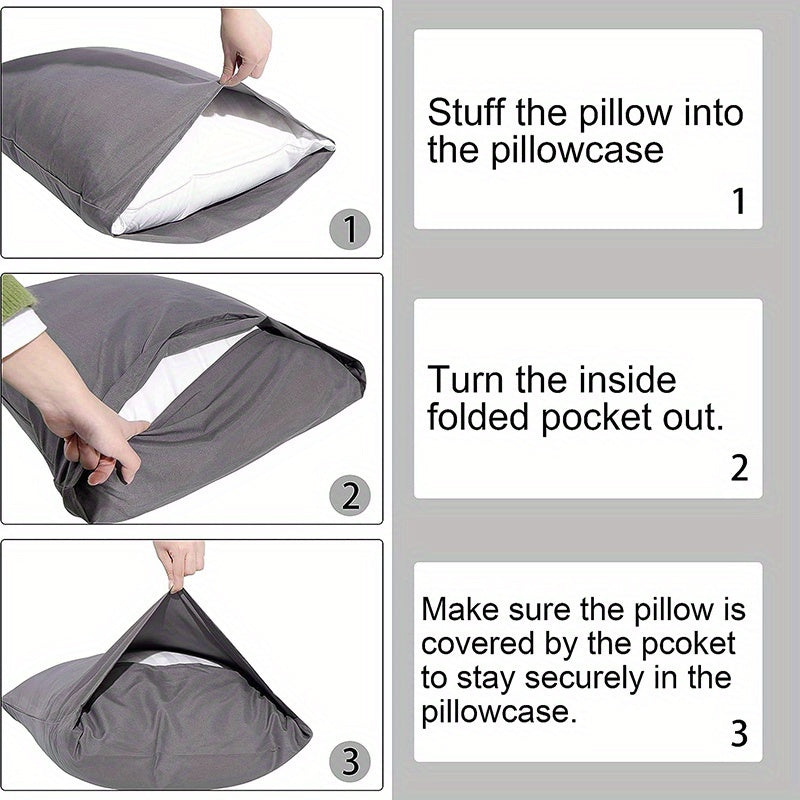 1

2

3

Stuff the pillow into the pillowcase

1

Turn the inside folded pocket out.

2

Make sure the pillow is covered by the pcoket to stay securely in the pillowcase.

3