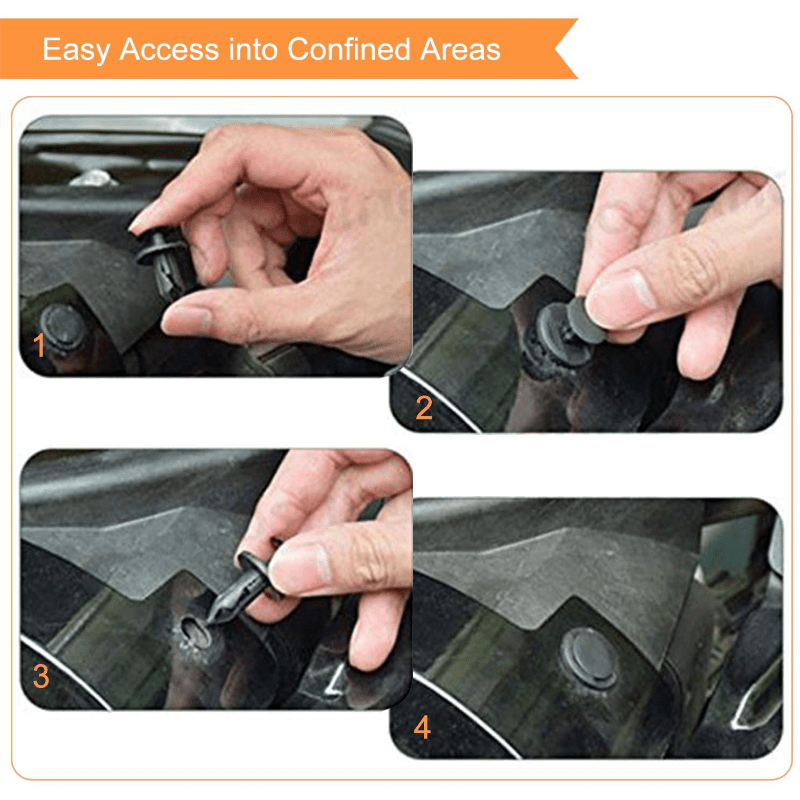 Easy Access into Confined Areas

1

2

3

4