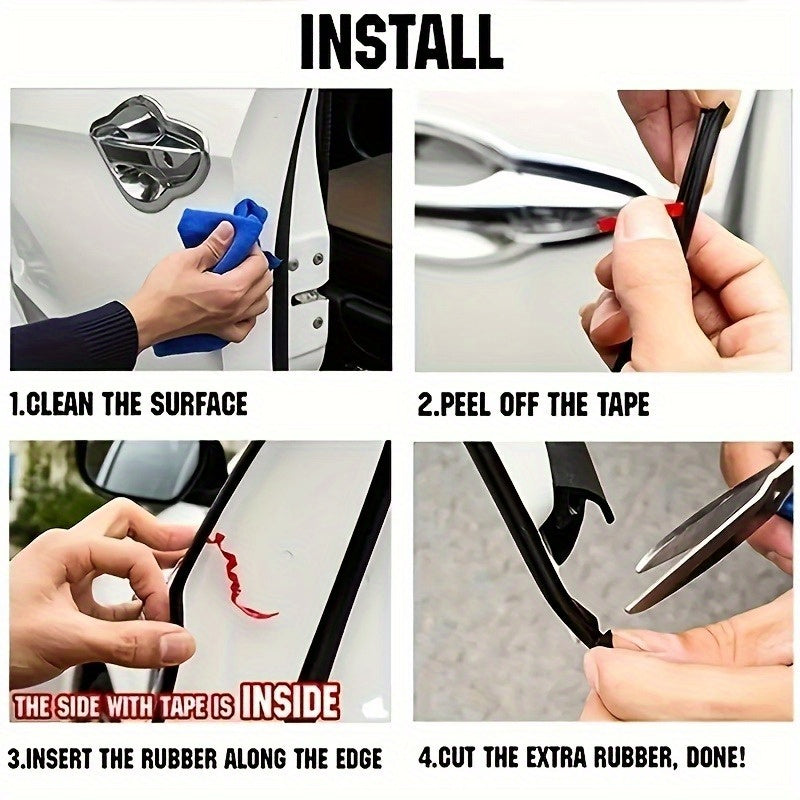 INSTALL

1.CLEAN THE SURFACE

2.PEEL OFF THE TAPE

THE SIDE WITH TAPE IS INSIDE

3.INSERT THE RUBBER ALONG THE EDGE

4.CUT THE EXTRA RUBBER, DONE!