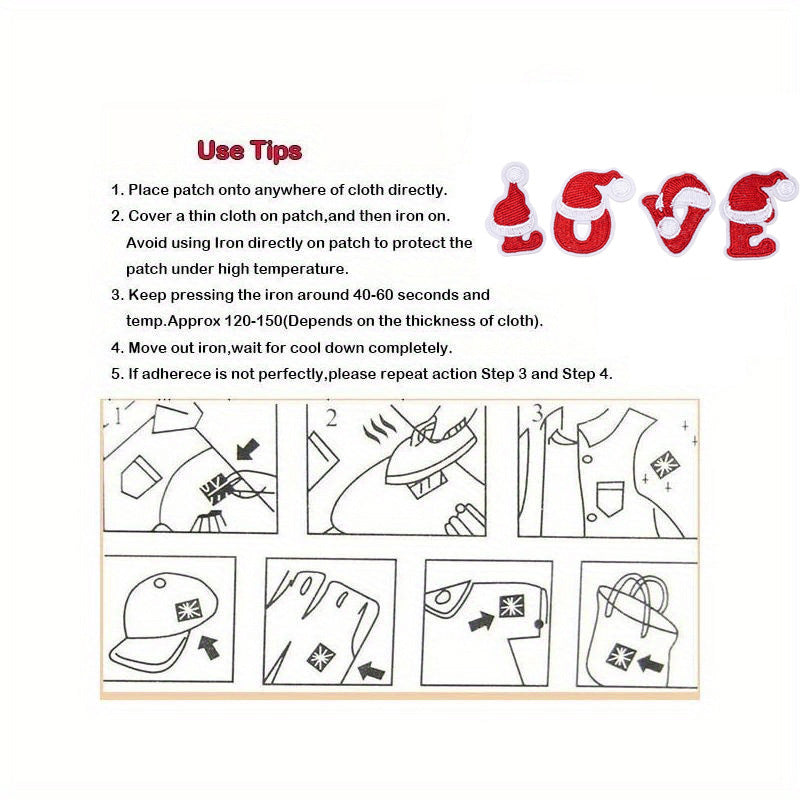 Use Tips

1. Place patch onto anywhere of cloth directly.

2. Cover a thin cloth on patch,and then iron on. Avoid using Iron directly on patch to protect the patch under high temperature.

3. Keep pressing the iron around 40-60 seconds and temp.Approx 120-150(Depends on the thickness of cloth).

4. Move out iron,wait for cool down completely.

5. If adherece is not perfectly,please repeat action Step 3 and Step 4.

LOVE

1

2

3