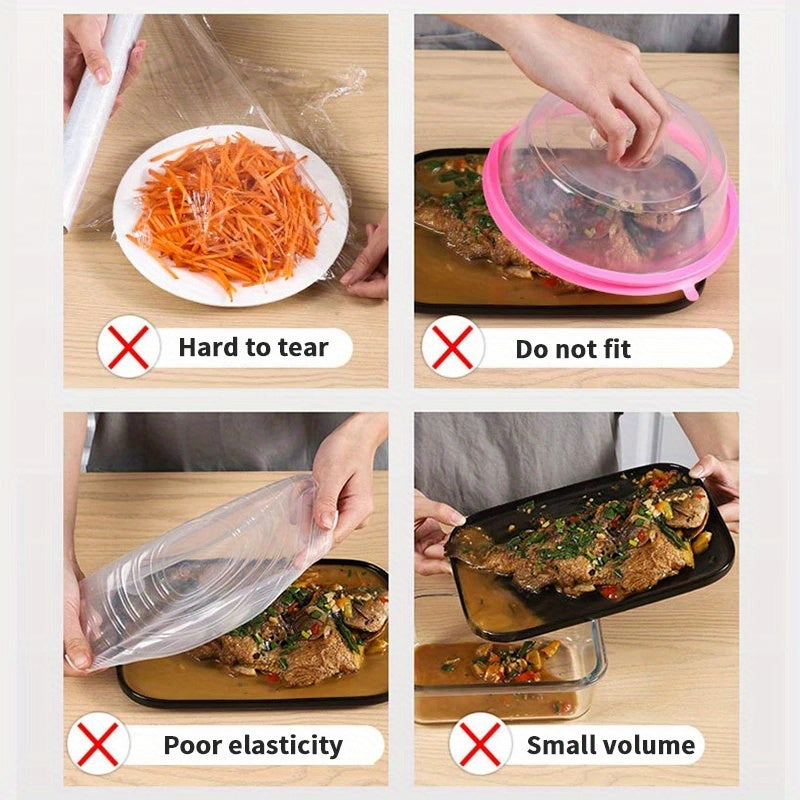 Hard to tear

Do not fit

Poor elasticity

Small volume