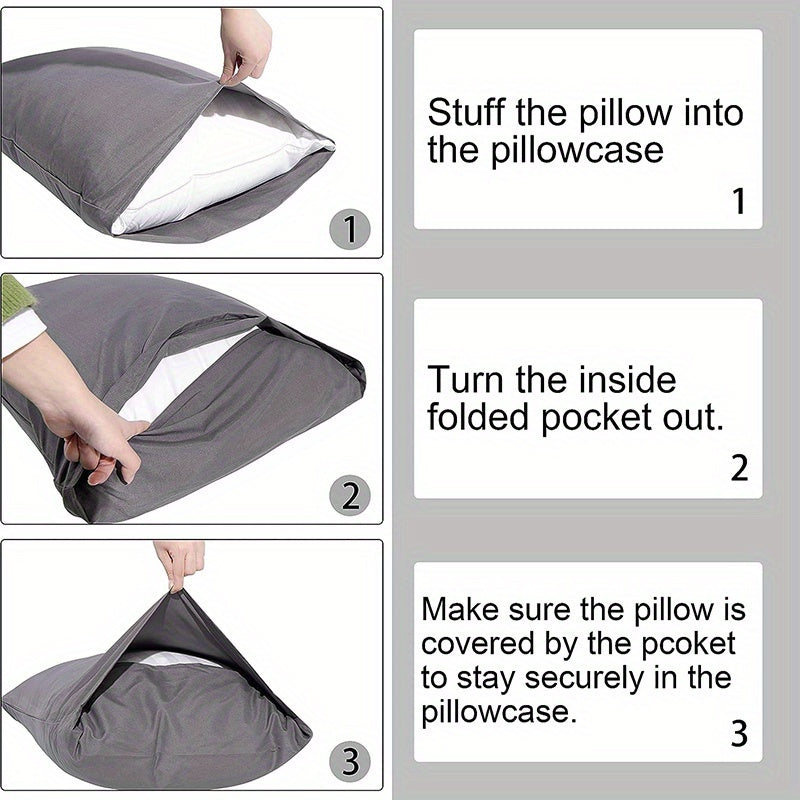 1

Stuff the pillow into the pillowcase

1

2

Turn the inside folded pocket out.

2

3

Make sure the pillow is covered by the pcoket to stay securely in the pillowcase.

3