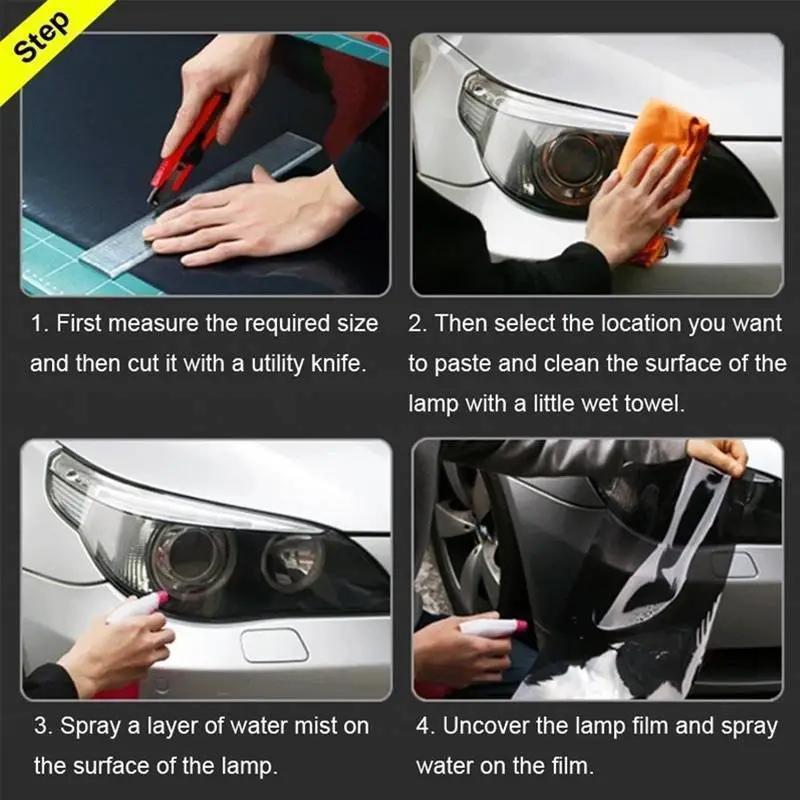 Step

1. First measure the required size and then cut it with a utility knife.

2. Then select the location you want to paste and clean the surface of the lamp with a little wet towel.

3. Spray a layer of water mist on the surface of the lamp.

4. Uncover the lamp film and spray water on the film.