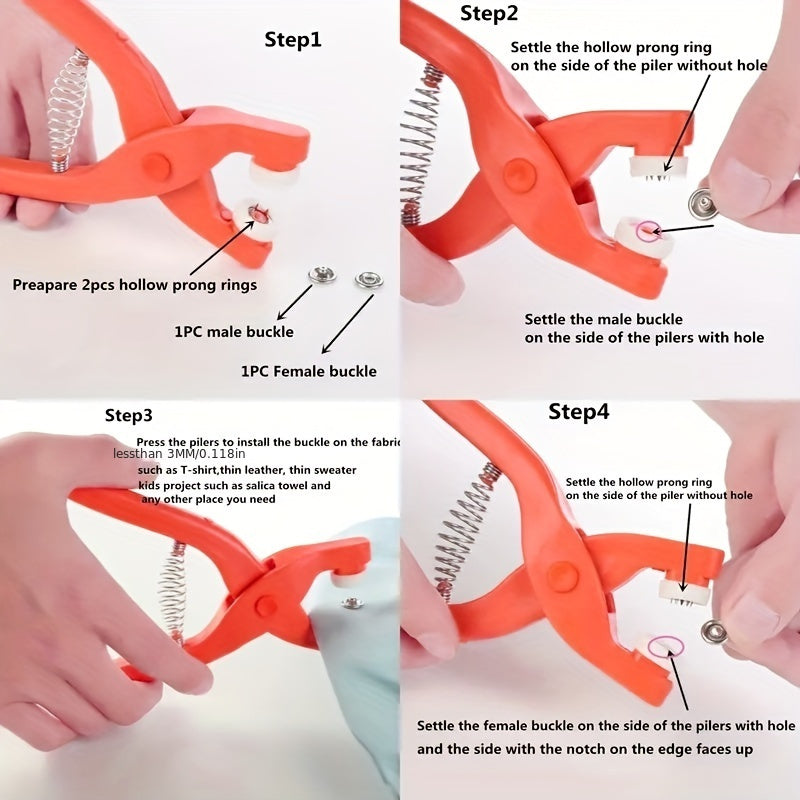 Step1

Preapare 2pcs hollow prong rings

1PC male buckle

1PC Female buckle

Step2

Settle the hollow prong ring on the side of the piler without hole

Settle the male buckle on the side of the pilers with hole

Step3

Press the pilers to install the buckle on the fabric lessthan 3MM/0.118in such as T-shirt,thin leather, thin sweater kids project such as salica towel and any other place you need

Step4

Settle the hollow prong ring on the side of the piler without hole

Settle the female buckle on the side of the pilers with hole and the side with the notch on the edge faces up