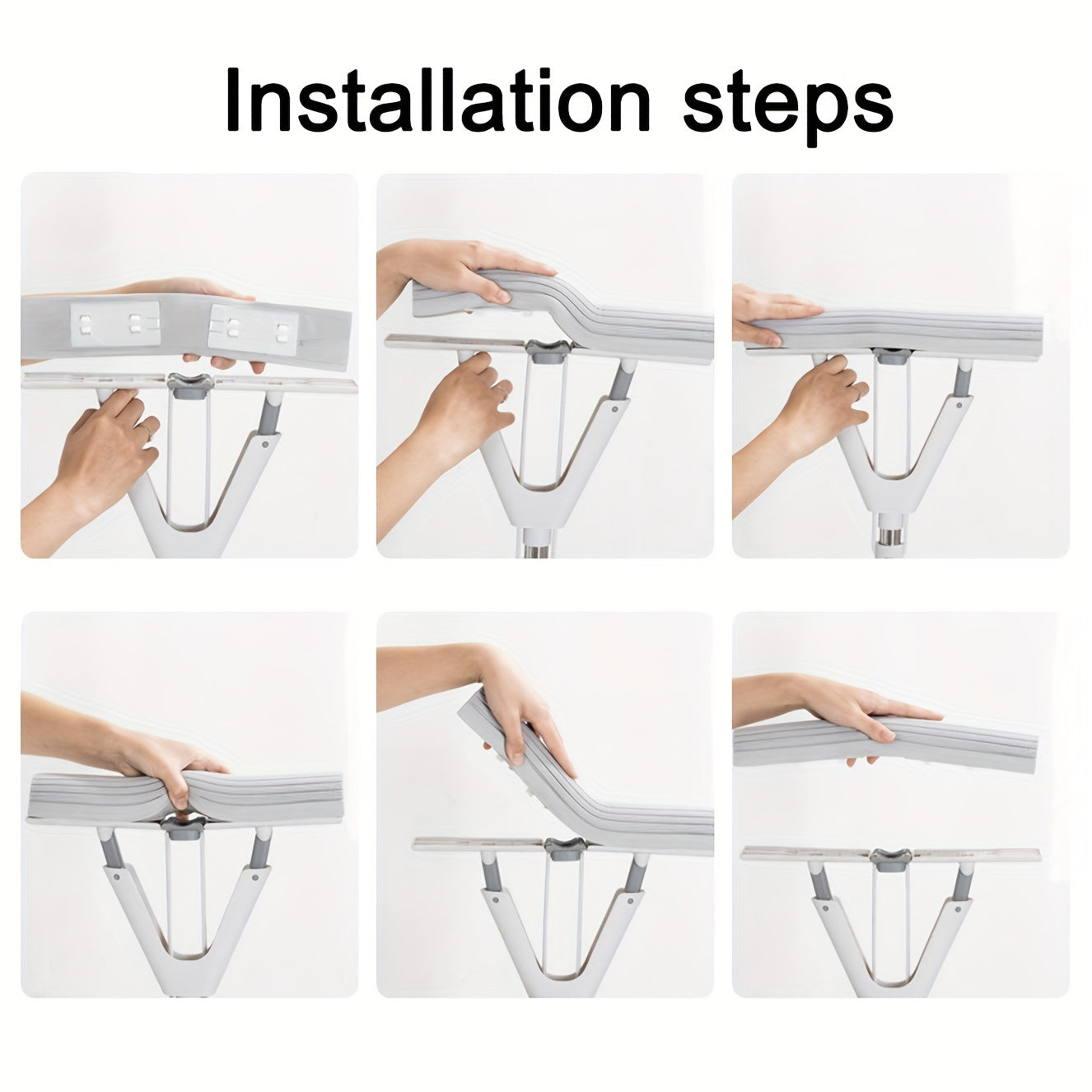 Installation steps