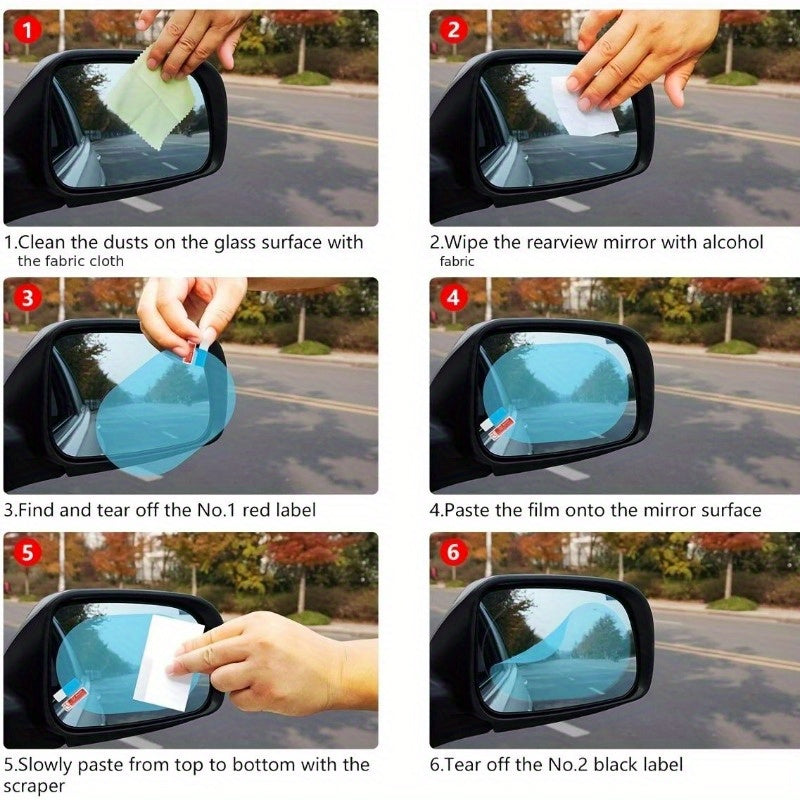 1

1.Clean the dusts on the glass surface with the fabric cloth

2

2.Wipe the rearview mirror with alcohol fabric

3

3.Find and tear off the No.1 red label

4

4.Paste the film onto the mirror surface

5

5.Slowly paste from top to bottom with the scraper

6

6.Tear off the No.2 black label