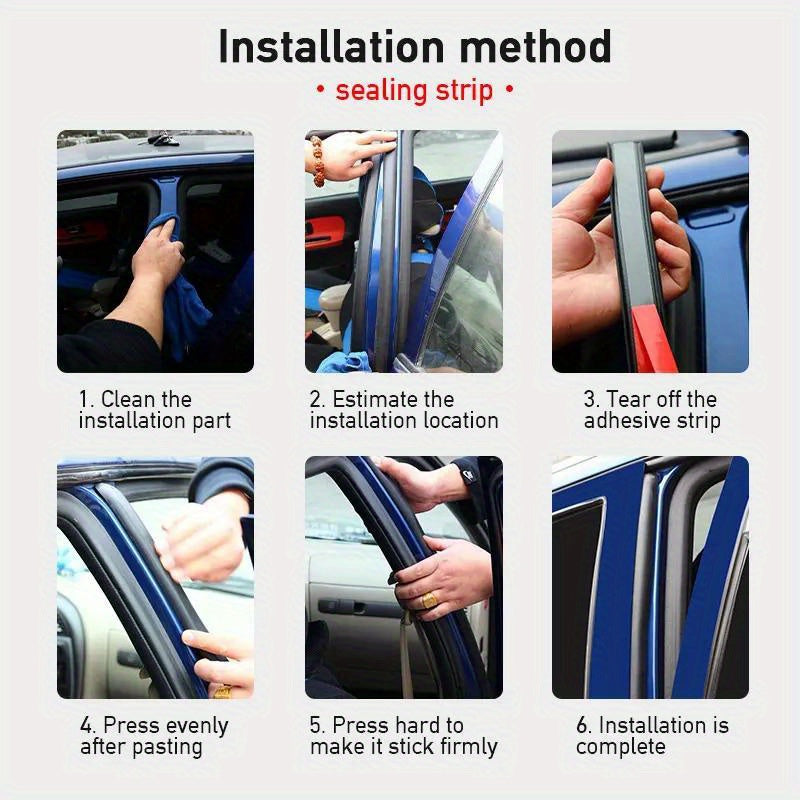 Installation method

• sealing strip •

1. Clean the installation part

2. Estimate the installation location

3. Tear off the adhesive strip

4. Press evenly after pasting

5. Press hard to make it stick firmly

6. Installation is complete