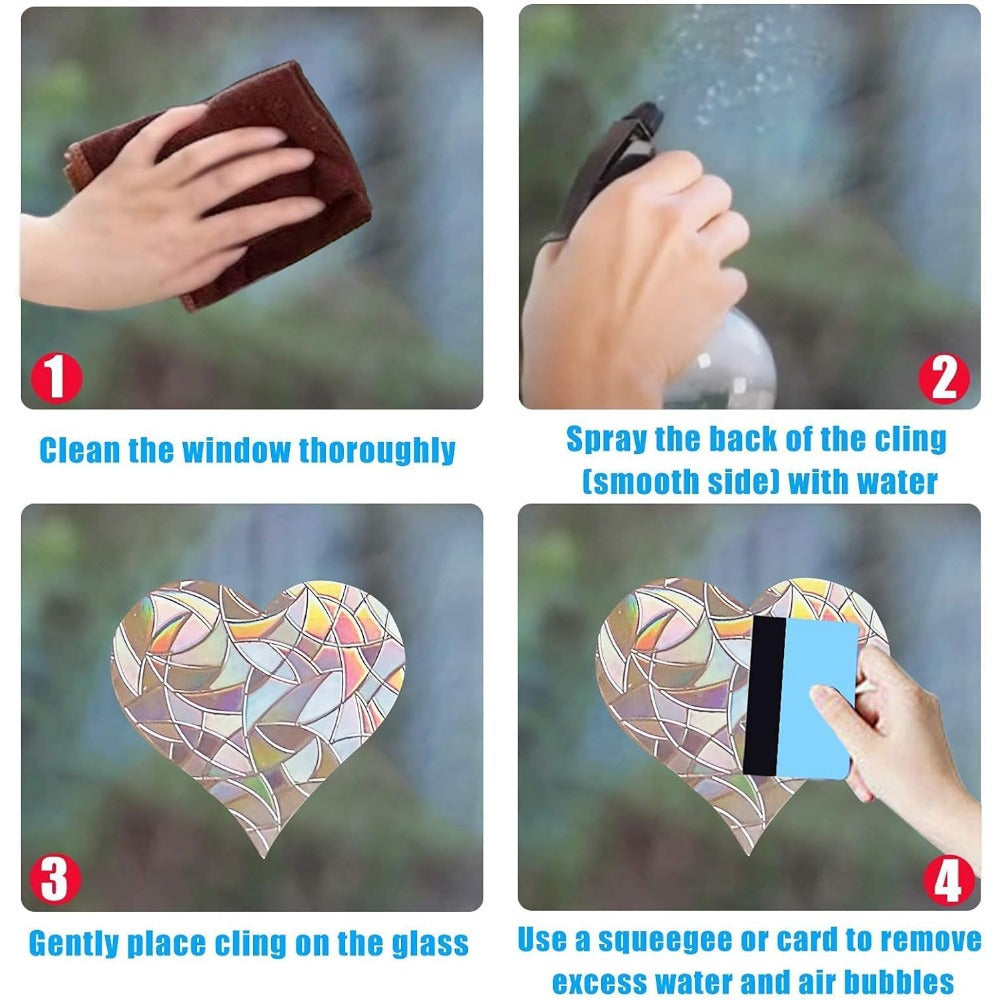 1

Clean the window thoroughly

2

Spray the back of the cling (smooth side) with water

3

Gently place cling on the glass

4

Use a squeegee or card to remove excess water and air bubbles