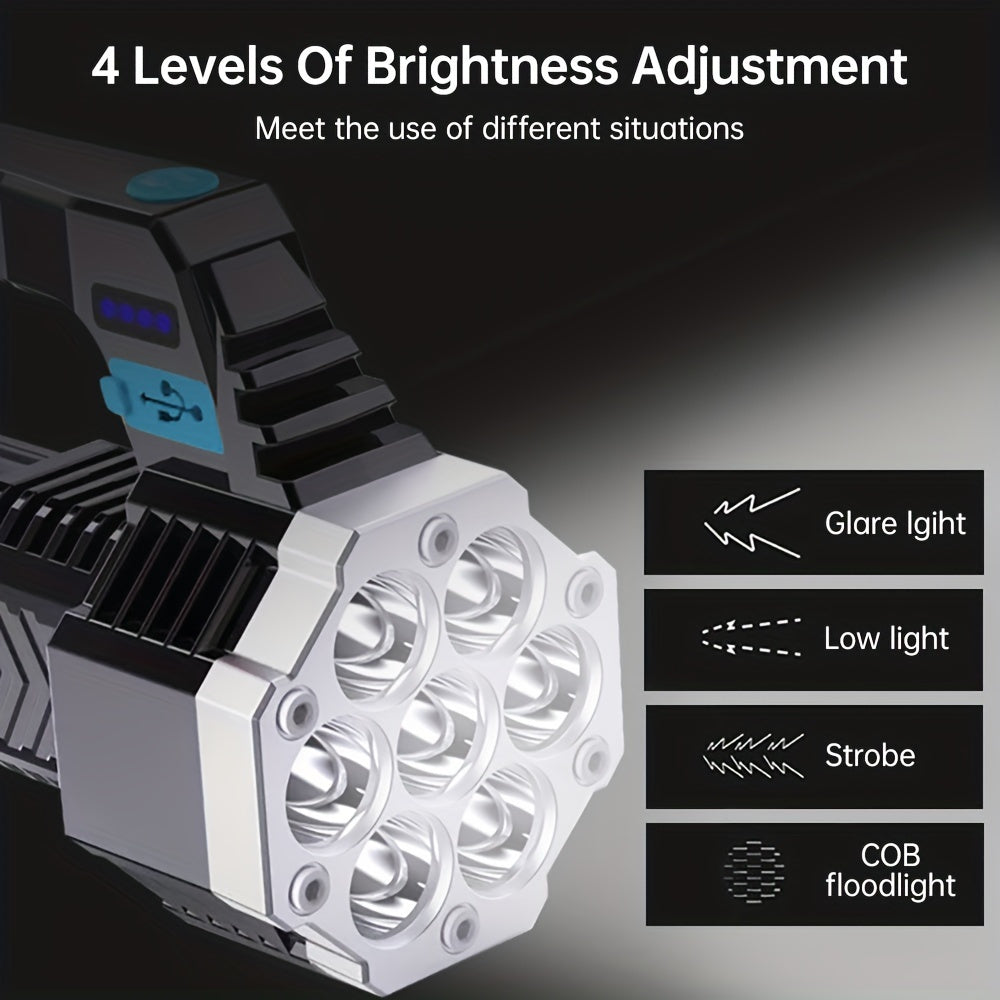 4 Levels Of Brightness Adjustment

Meet the use of different situations

Glare lgiht

Low light

Strobe

COB floodlight