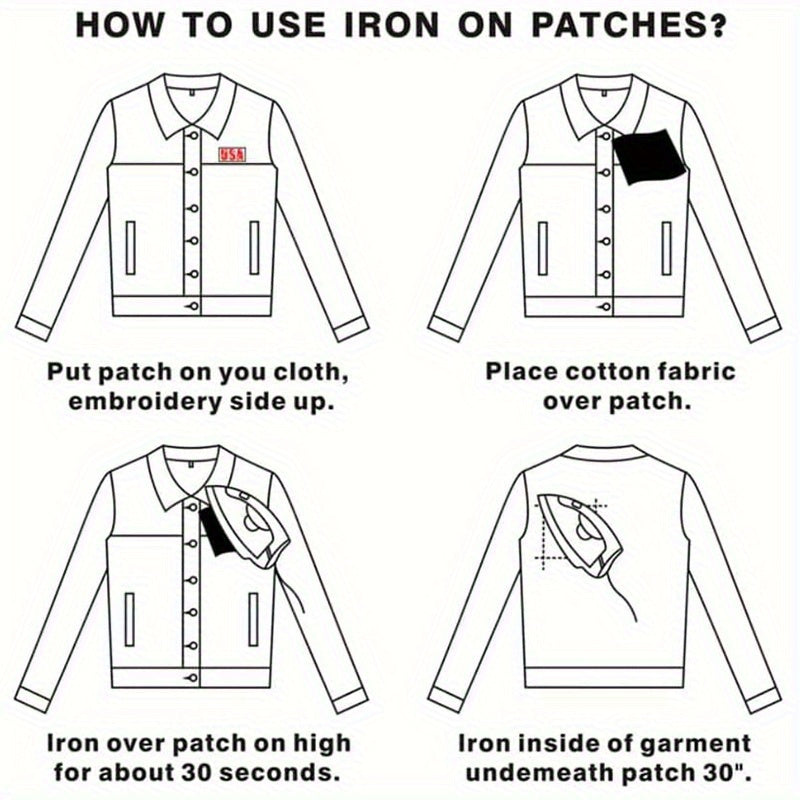 HOW TO USE IRON ON PATCHES?

USA

Put patch on you cloth, embroidery side up.

Place cotton fabric over patch.

Iron over patch on high for about 30 seconds.

Iron inside of garment undemeath patch 30".