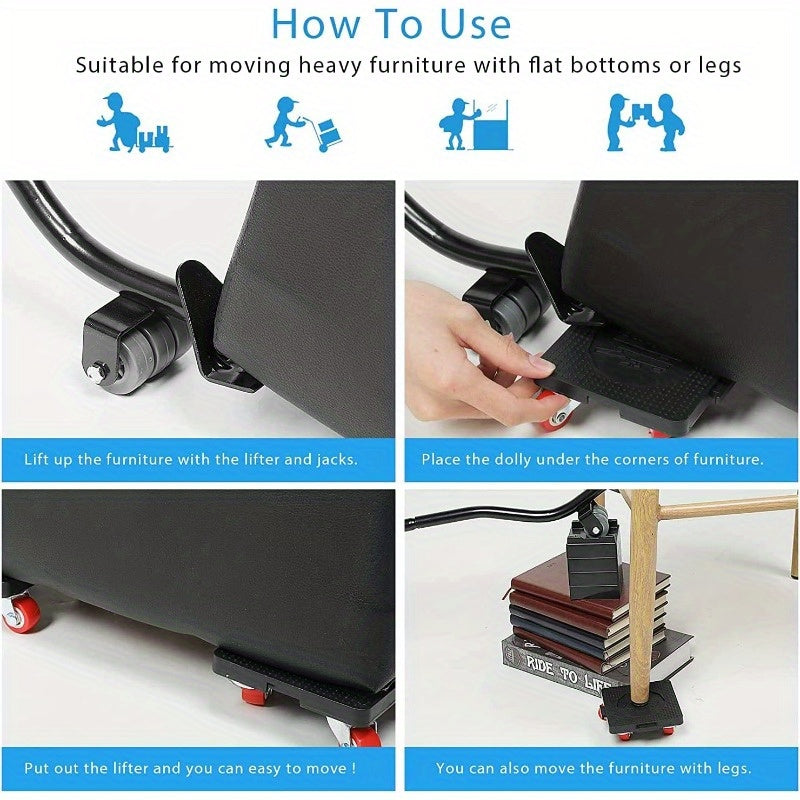 How To Use

Suitable for moving heavy furniture with flat bottoms or legs

Lift up the furniture with the lifter and jacks.

Place the dolly under the corners of furniture.

RIDE TO LIFE

Put out the lifter and you can easy to move !

You can also move the furniture with legs.