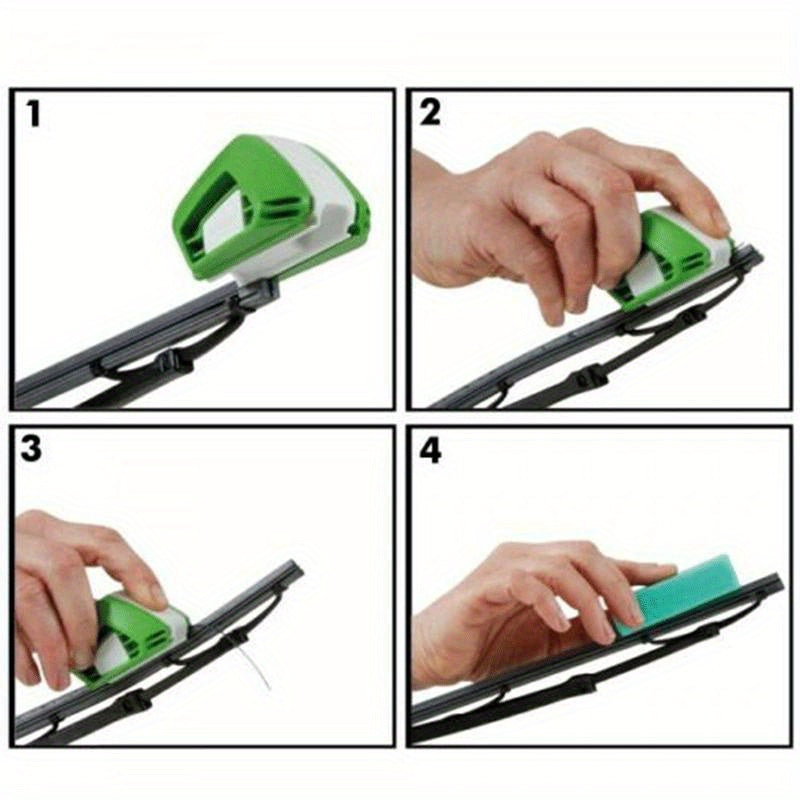 1

2

3

4