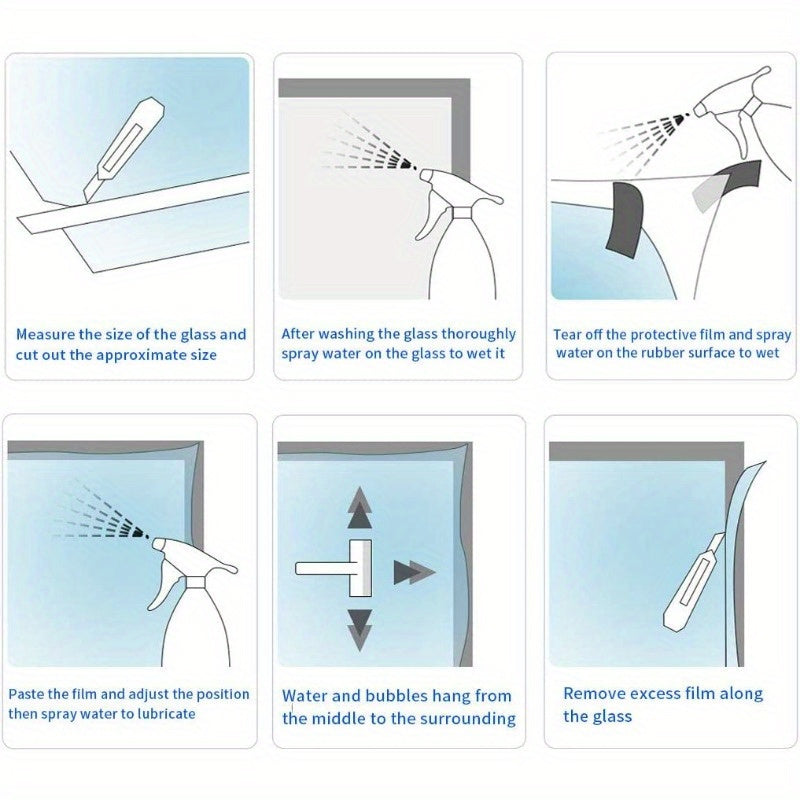 Measure the size of the glass and cut out the approximate size

After washing the glass thoroughly spray water on the glass to wet it

Tear off the protective film and spray water on the rubber surface to wet

Paste the film and adjust the position then spray water to lubricate

Water and bubbles hang from the middle to the surrounding

Remove excess film along the glass