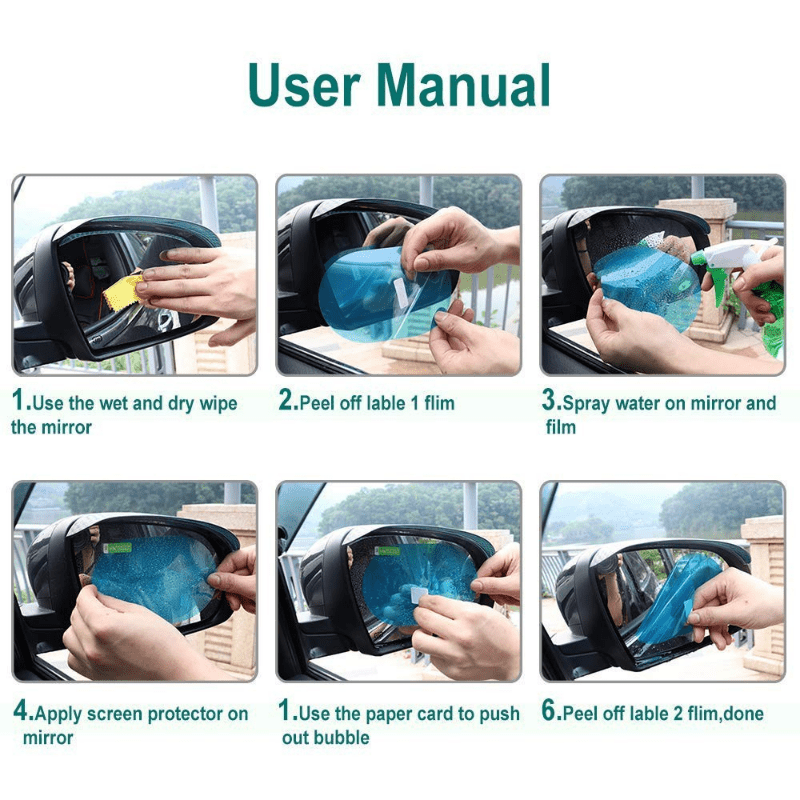 User Manual

1.Use the wet and dry wipe the mirror

2.Peel off lable 1 flim

3.Spray water on mirror and film

4.Apply screen protector on mirror

1.Use the paper card to push out bubble

6.Peel off lable 2 flim,done