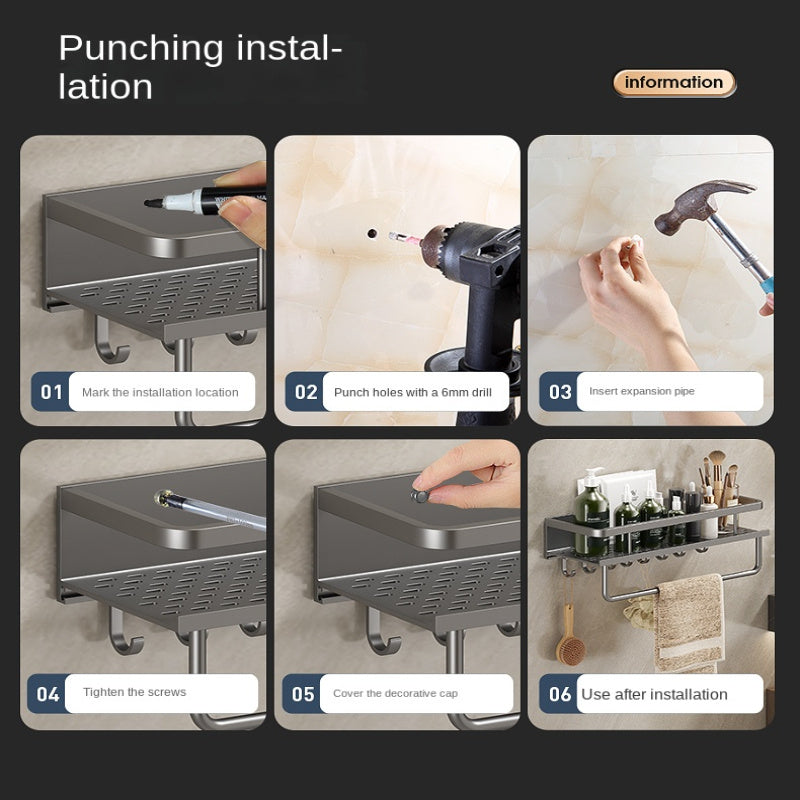 Punching installation

information

01 Mark the installation location

02 Punch holes with a 6mm drill

03 Insert expansion pipe

04 Tighten the screws

05 Cover the decorative cap

06 Use after installation