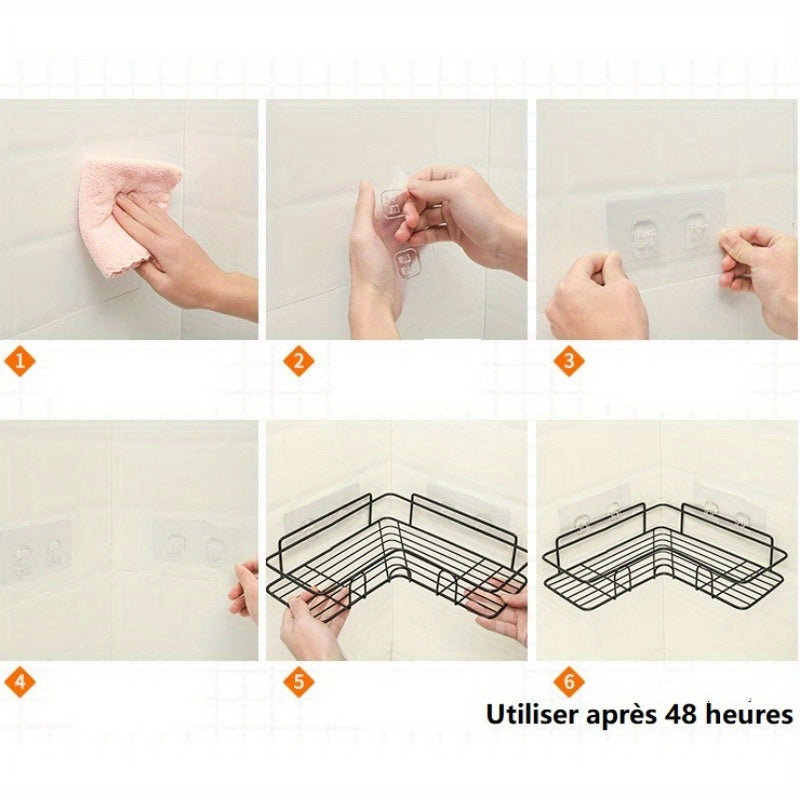 1

2

3

4

5

6

Utiliser après 48 heures