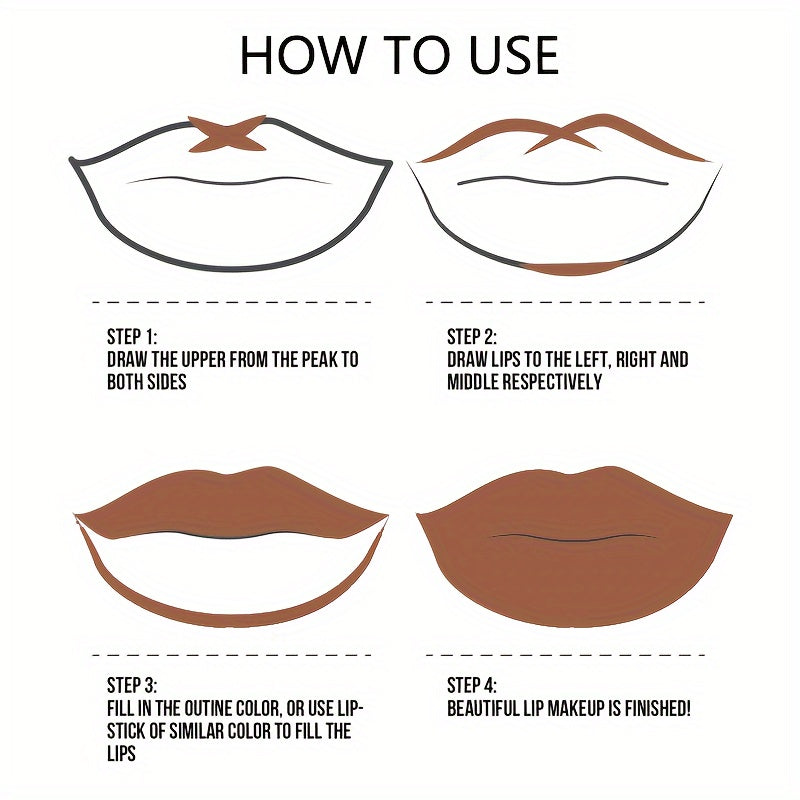 HOW TO USE

STEP 1:
DRAW THE UPPER FROM THE PEAK TO BOTH SIDES

STEP 2:
DRAW LIPS TO THE LEFT, RIGHT AND MIDDLE RESPECTIVELY

STEP 3:
FILL IN THE OUTINE COLOR, OR USE LIPSTICK OF SIMILAR COLOR TO FILL THE LIPS

STEP 4:
BEAUTIFUL LIP MAKEUP IS FINISHED!