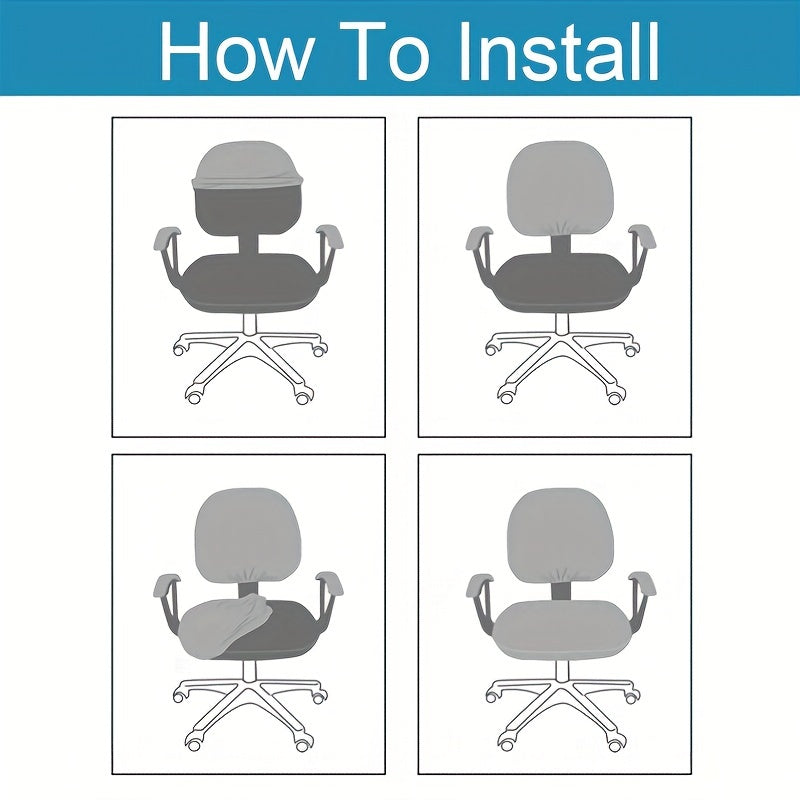 How To Install