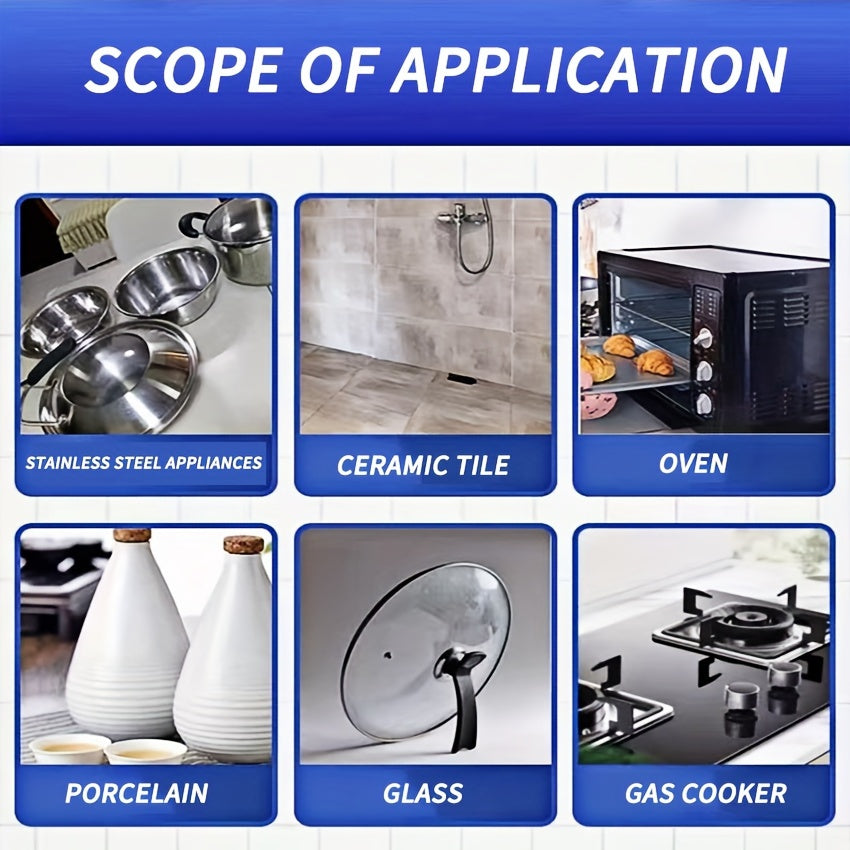 SCOPE OF APPLICATION

STAINLESS STEEL APPLIANCES

CERAMIC TILE

OVEN

PORCELAIN

GLASS

GAS COOKER