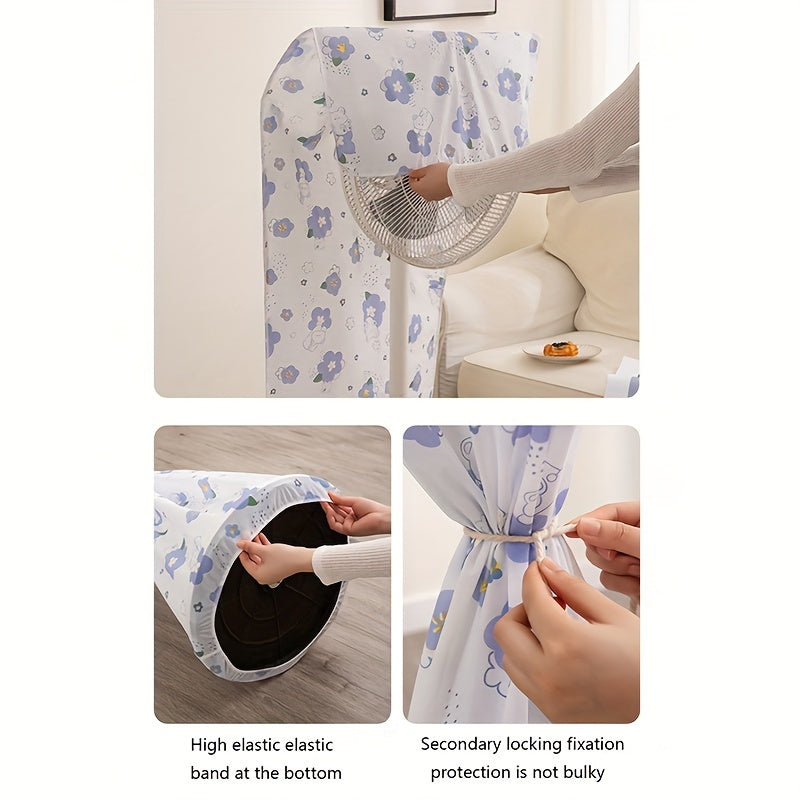 High elastic elastic band at the bottom

Secondary locking fixation protection is not bulky