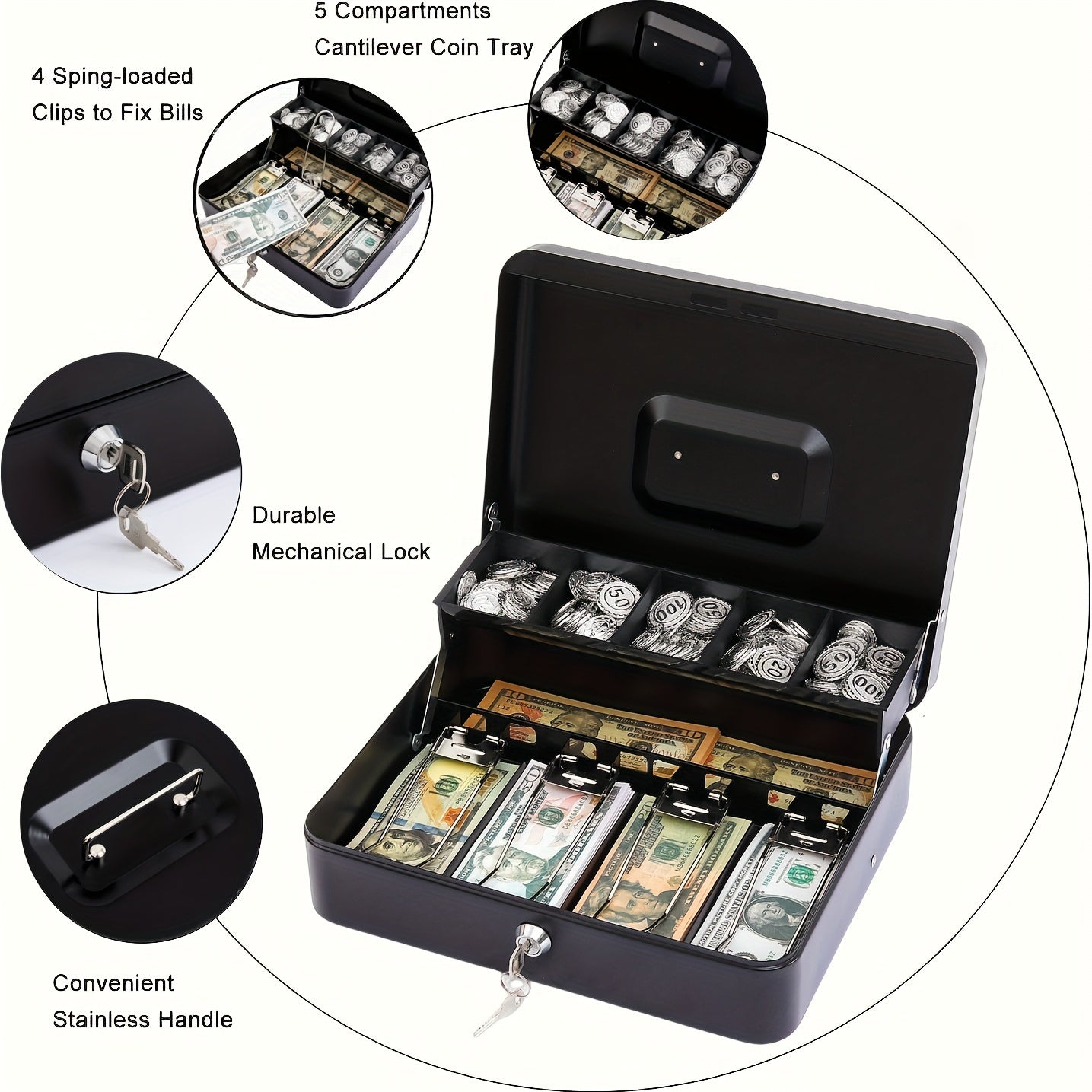 5 Compartments
Cantilever Coin Tray

4 Sping-loaded
Clips to Fix Bills

Durable
Mechanical Lock

Convenient
Stainless Handle