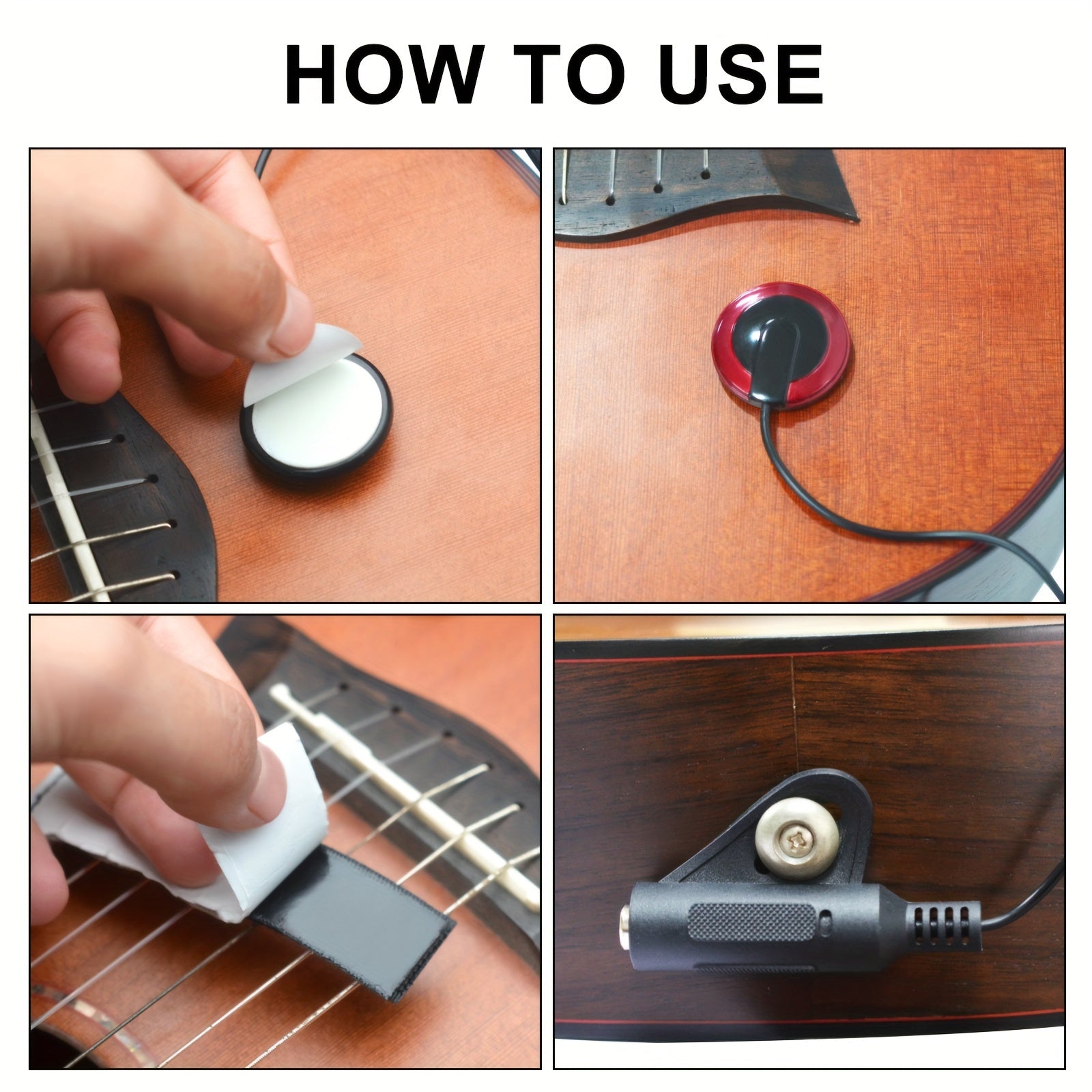 HOW TO USE