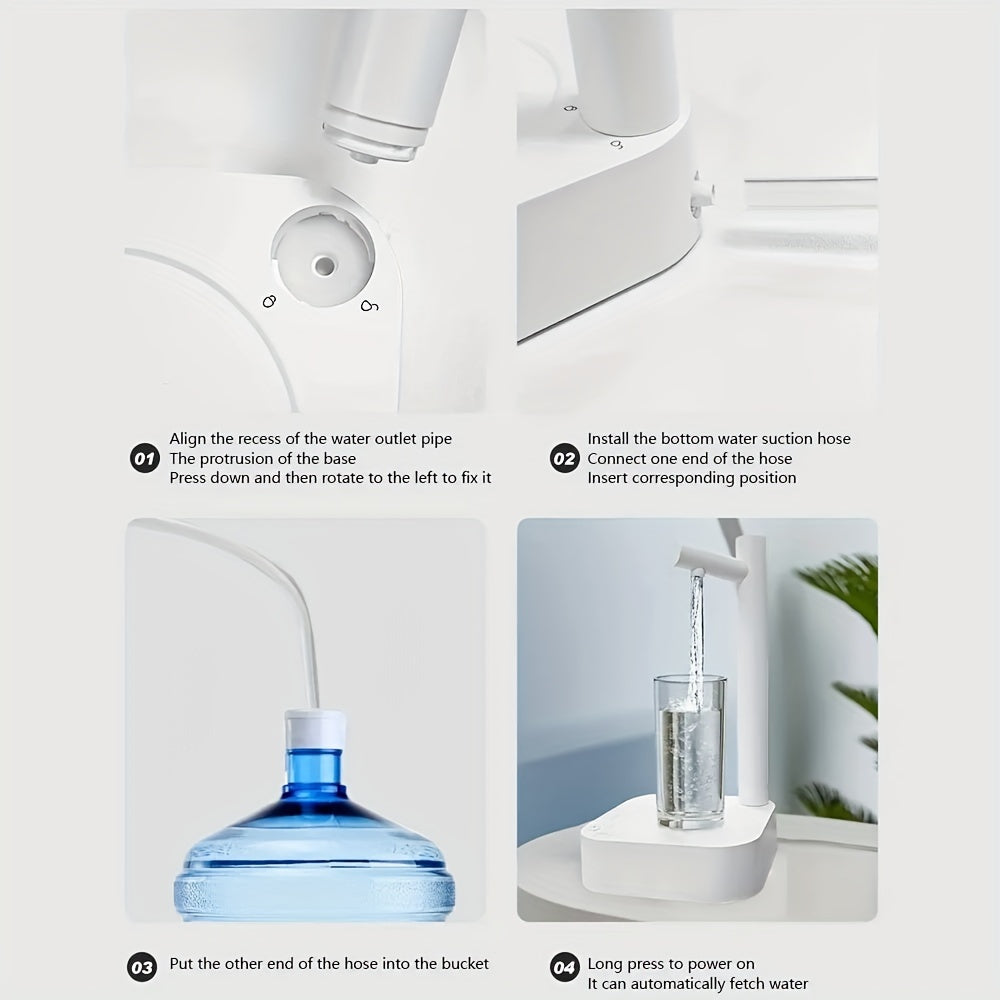 01 Align the recess of the water outlet pipe
The protrusion of the base
Press down and then rotate to the left to fix it

02 Install the bottom water suction hose
Connect one end of the hose
Insert corresponding position

03 Put the other end of the hose into the bucket

04 Long press to power on
It can automatically fetch water