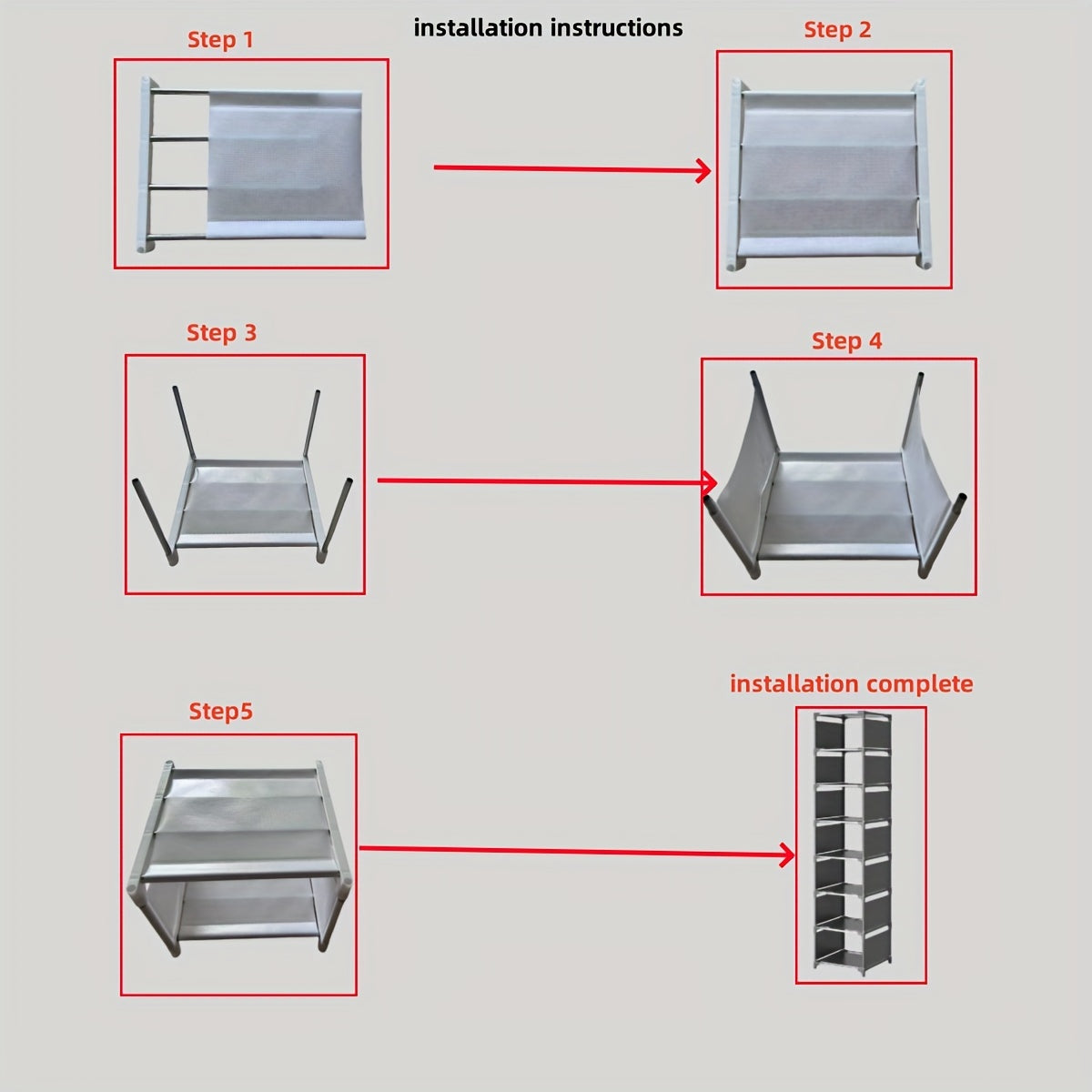 installation instructions

Step 1

Step 2

Step 3

Step 4

Step5

installation complete