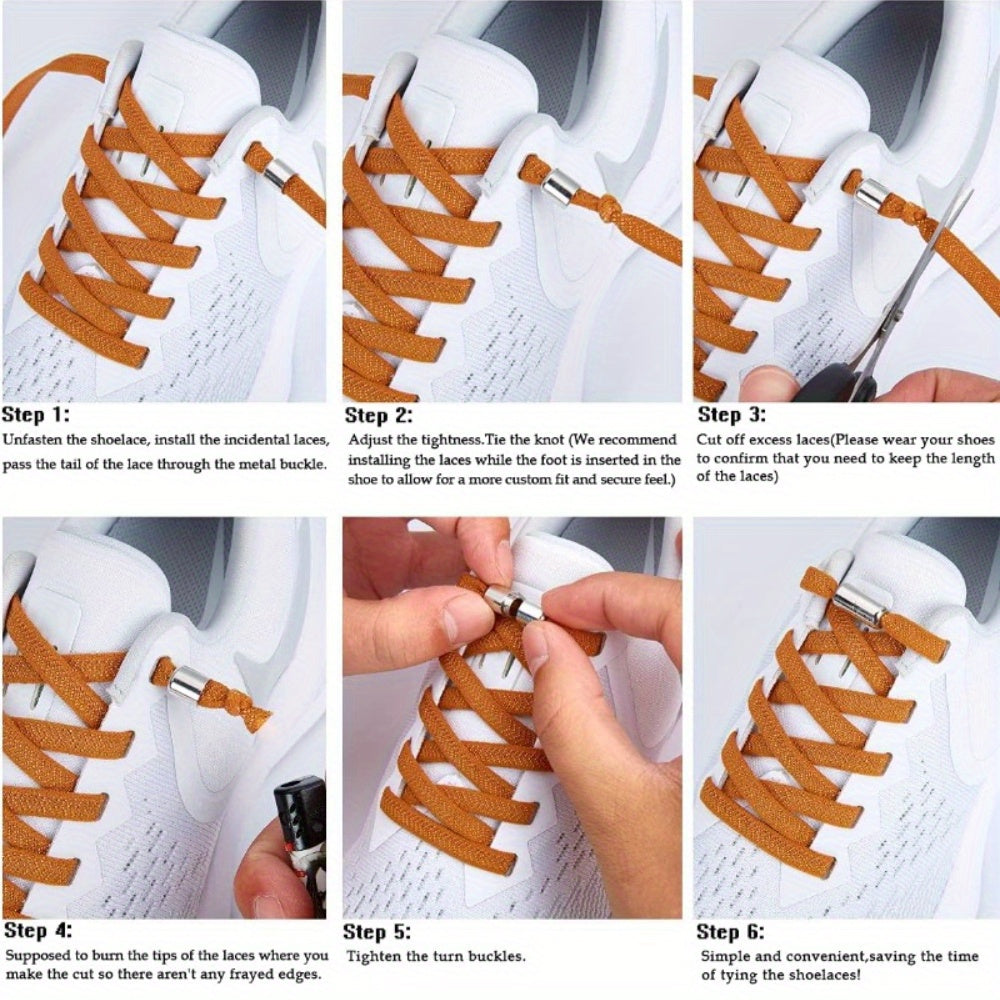 Step 1:
Unfasten the shoelace, install the incidental laces, pass the tail of the lace through the metal buckle.

Step 2:
Adjust the tightness.Tie the knot (We recommend installing the laces while the foot is inserted in the shoe to allow for a more custom fit and secure feel.)

Step 3:
Cut off excess laces(Please wear your shoes to confirm that you need to keep the length of the laces)

Step 4:
Supposed to burn the tips of the laces where you make the cut so there aren't any frayed edges.

Step 5:
Tighten the turn buckles.

Step 6:
Simple and convenient,saving the time of tying the shoelaces!