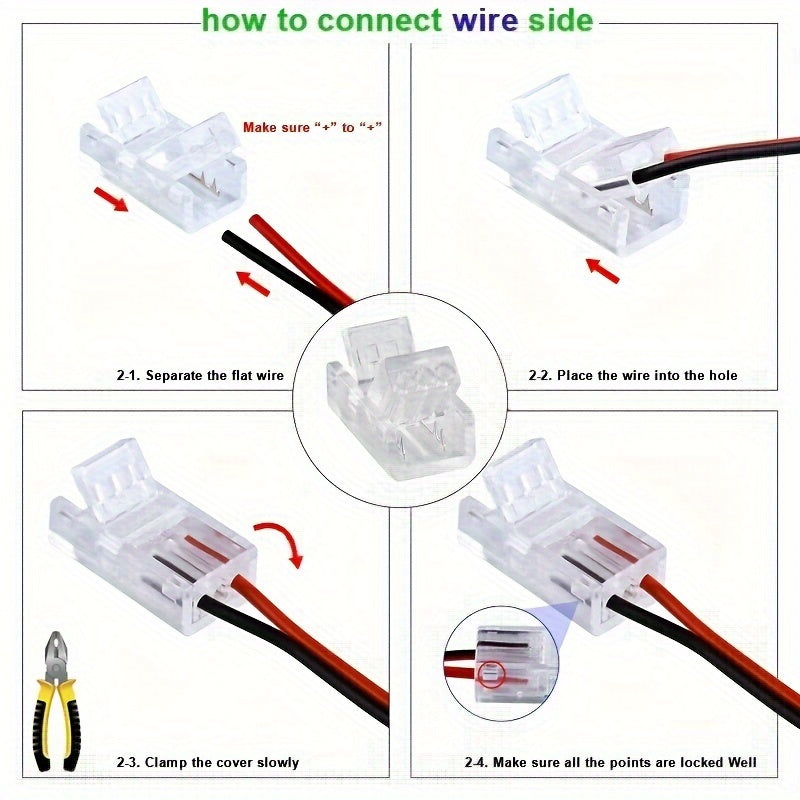 how to connect wire side

Make sure “+” to “+”

2-1. Separate the flat wire

2-2. Place the wire into the hole

2-3. Clamp the cover slowly

2-4. Make sure all the points are locked Well