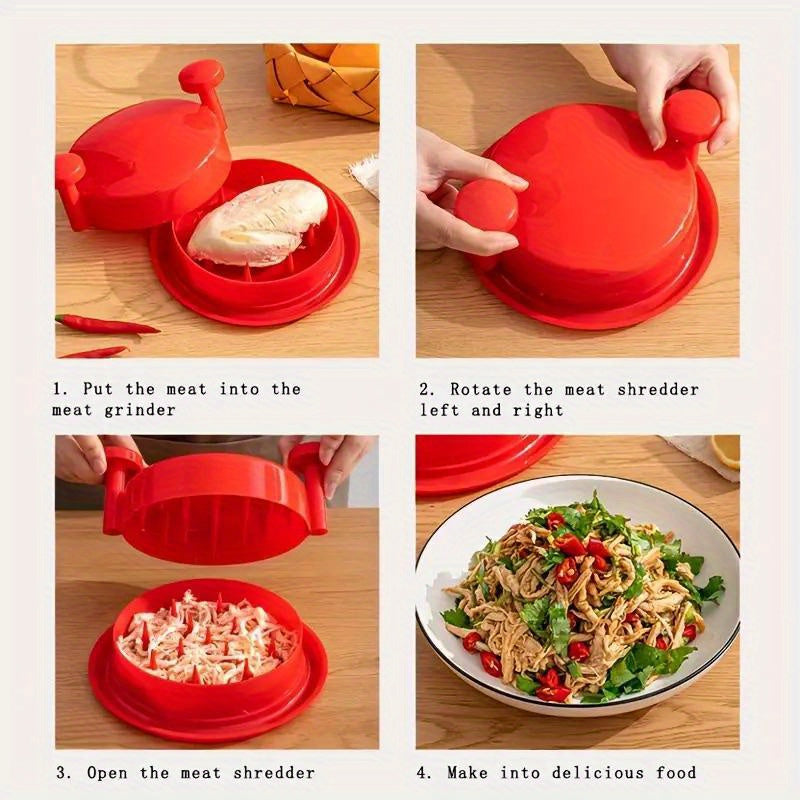 1. Put the meat into the meat grinder

2. Rotate the meat shredder left and right

3. Open the meat shredder

4. Make into delicious food