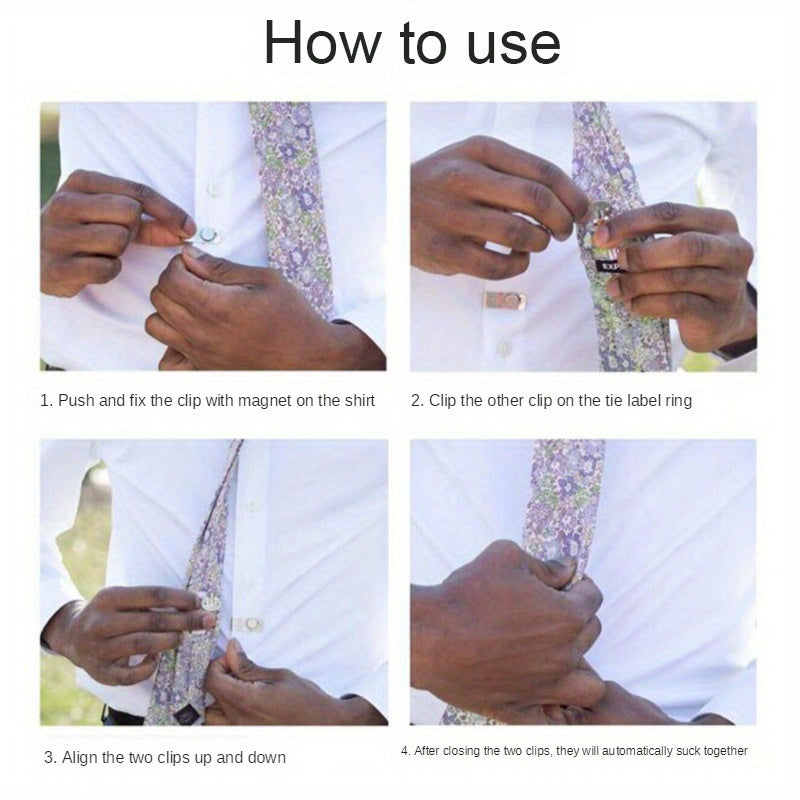 How to use

EXP

1. Push and fix the clip with magnet on the shirt

2. Clip the other clip on the tie label ring

3. Align the two clips up and down

4. After closing the two clips, they will automatically suck together