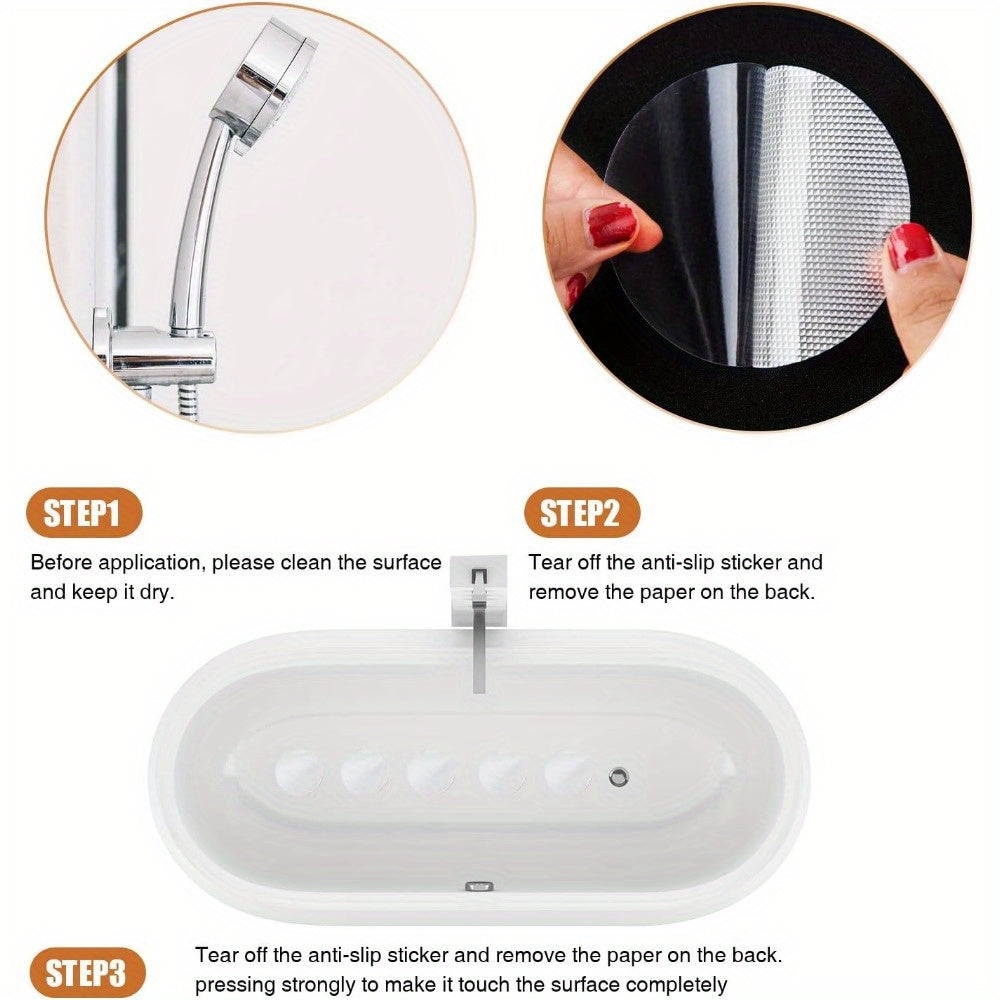 STEP1

Before application, please clean the surface and keep it dry.

STEP2

Tear off the anti-slip sticker and remove the paper on the back.

STEP3

Tear off the anti-slip sticker and remove the paper on the back. pressing strongly to make it touch the surface completely