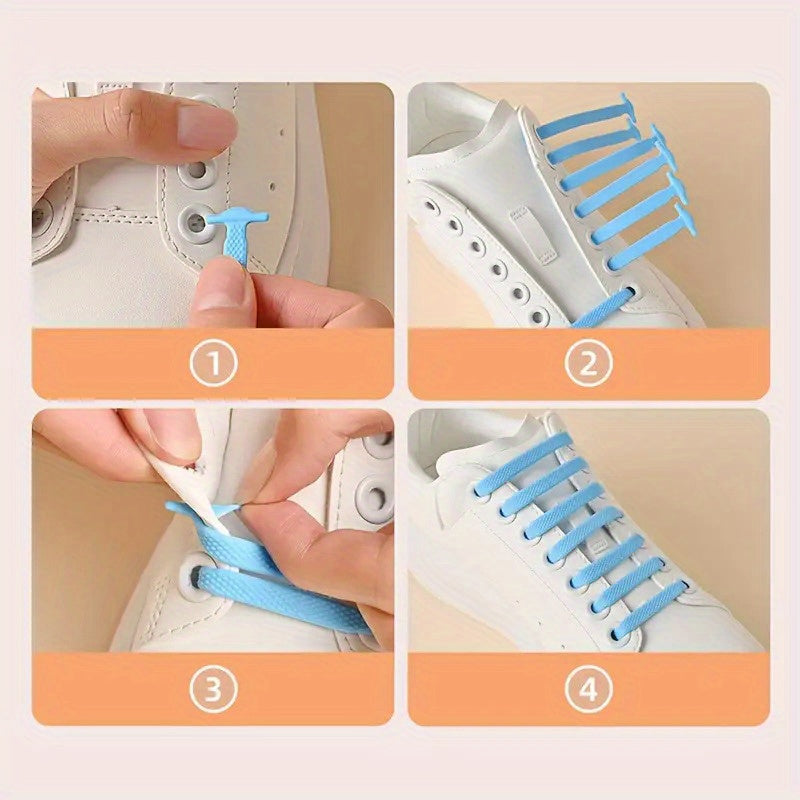 ①

②

③

④