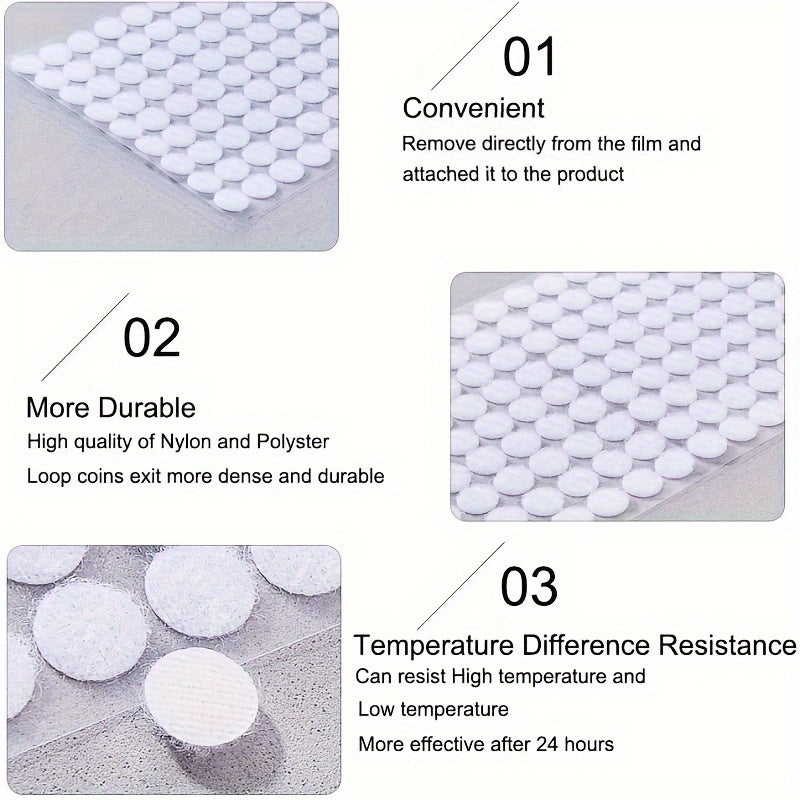 01
Convenient
Remove directly from the film and attached it to the product

02
More Durable
High quality of Nylon and Polyster
Loop coins exit more dense and durable

03
Temperature Difference Resistance
Can resist High temperature and Low temperature
More effective after 24 hours