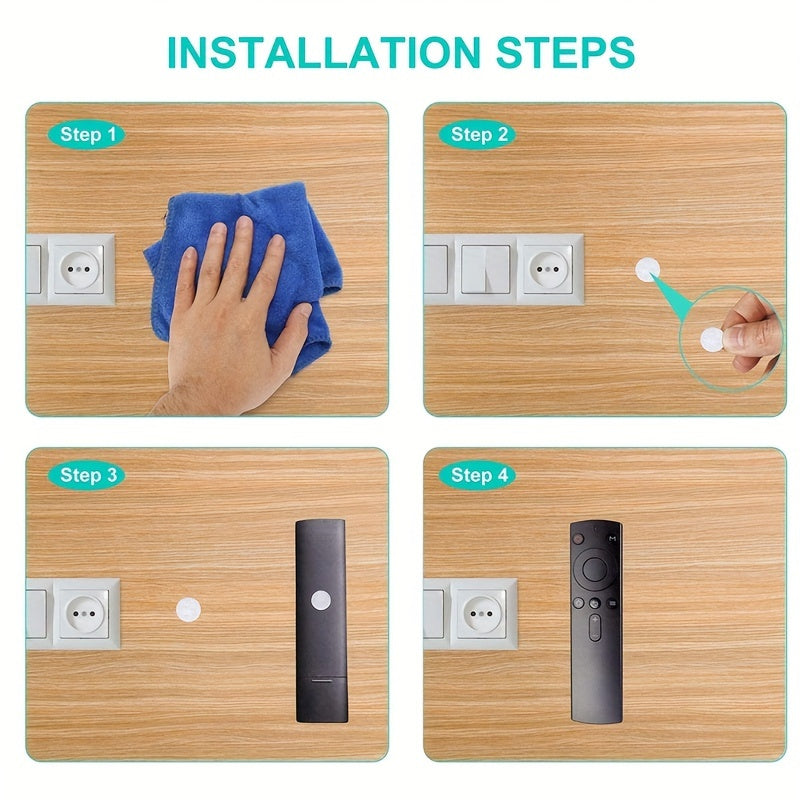 INSTALLATION STEPS

Step 1

Step 2

Step 3

Step 4