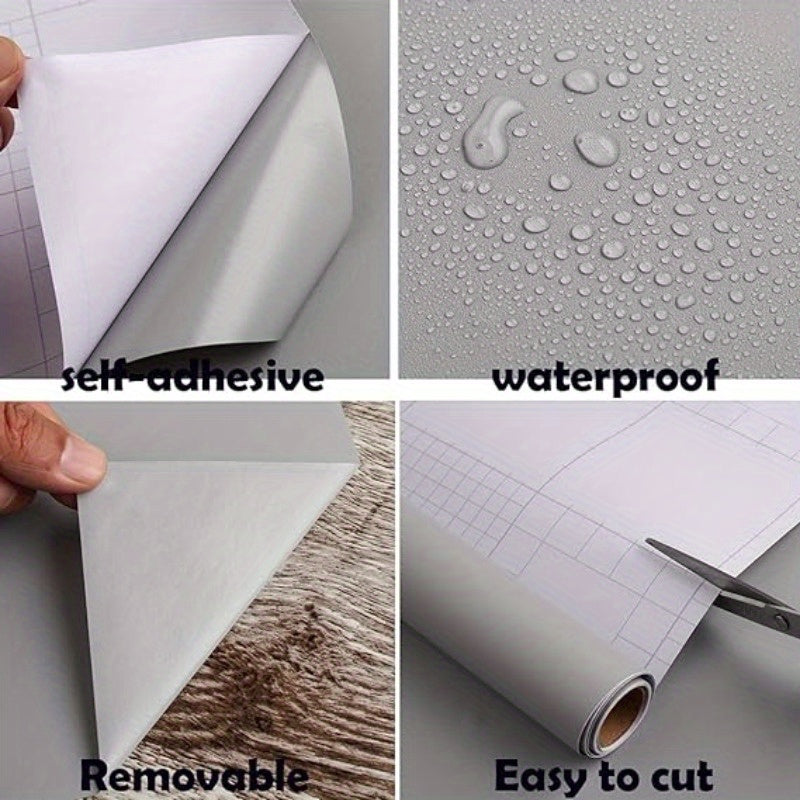 self-adhesive

waterproof

Removable

Easy to cut