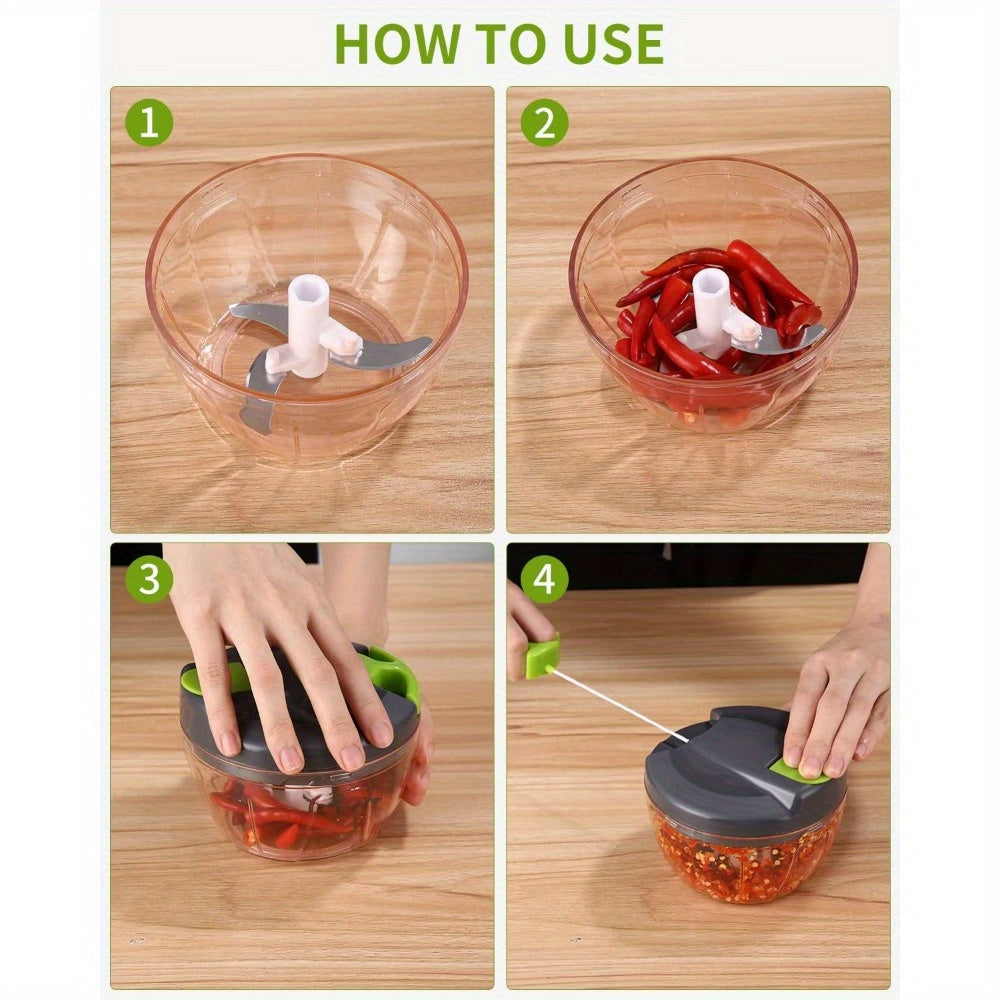 HOW TO USE

1

2

3

4