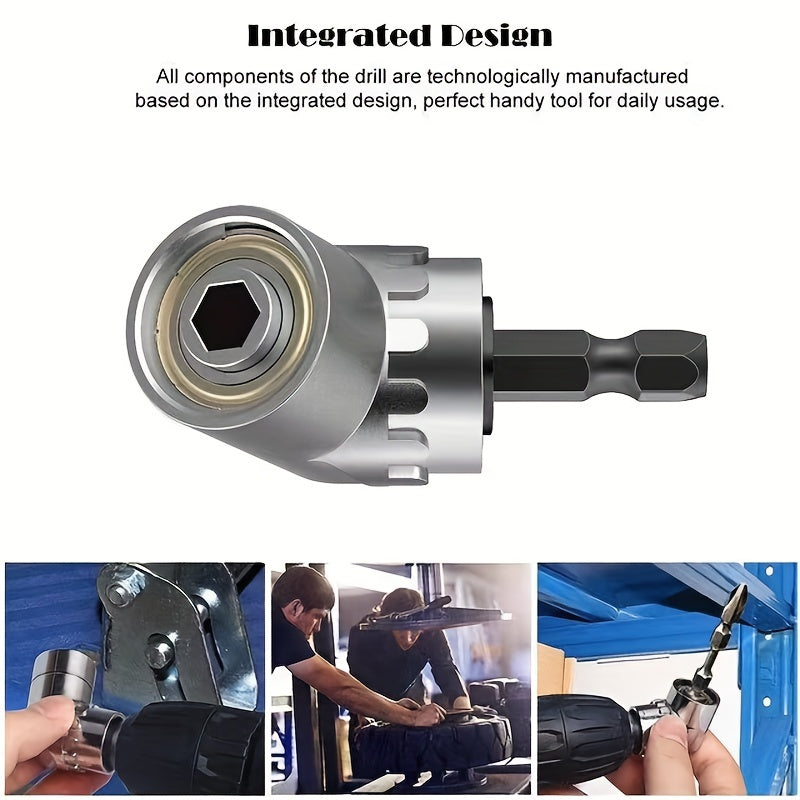 Integrated Design

All components of the drill are technologically manufactured based on the integrated design, perfect handy tool for daily usage.