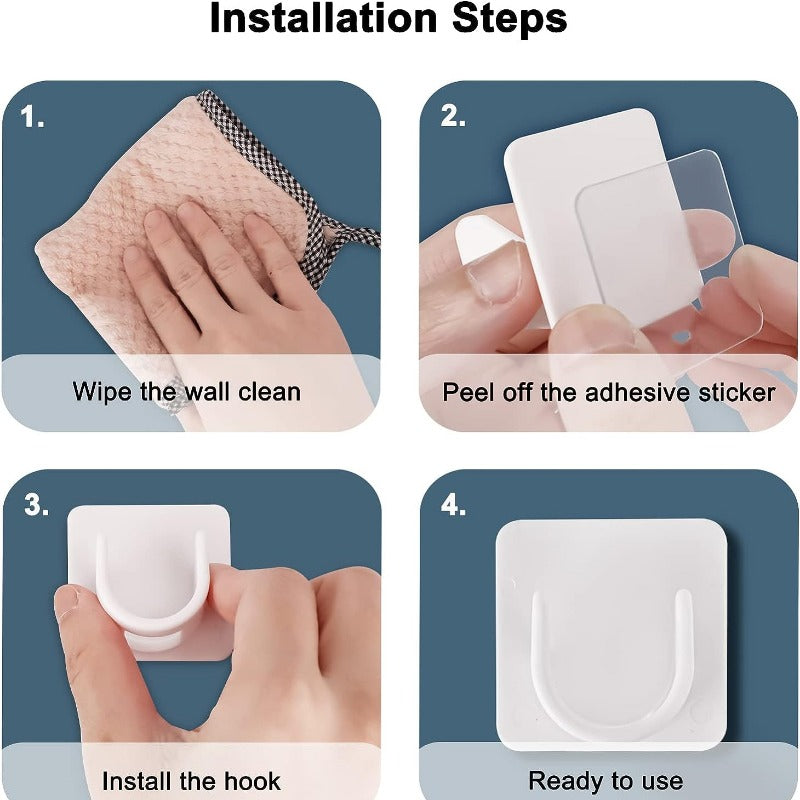 Installation Steps

1.

Wipe the wall clean

2.

Peel off the adhesive sticker

3.

Install the hook

4.

Ready to use