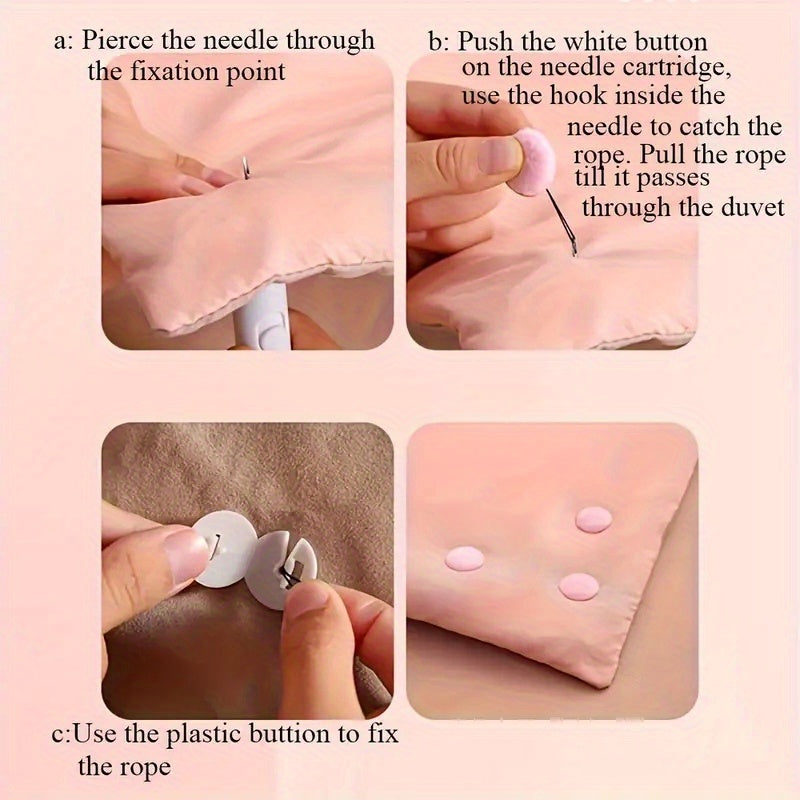 a: Pierce the needle through the fixation point

b: Push the white button on the needle cartridge, use the hook inside the needle to catch the rope. Pull the rope till it passes through the duvet

c:Use the plastic buttion to fix the rope