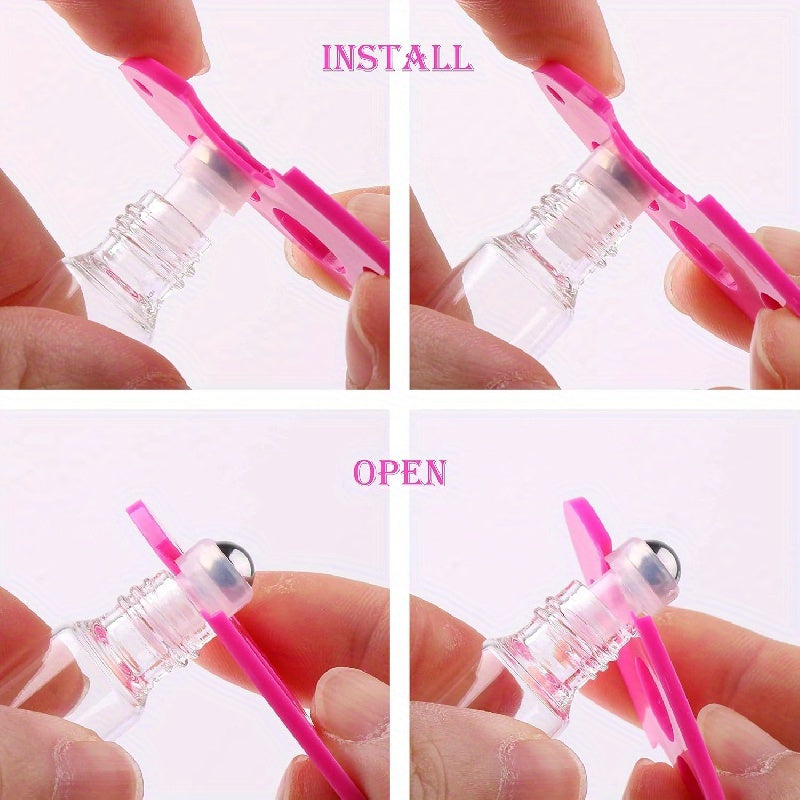 INSTALL

OPEN